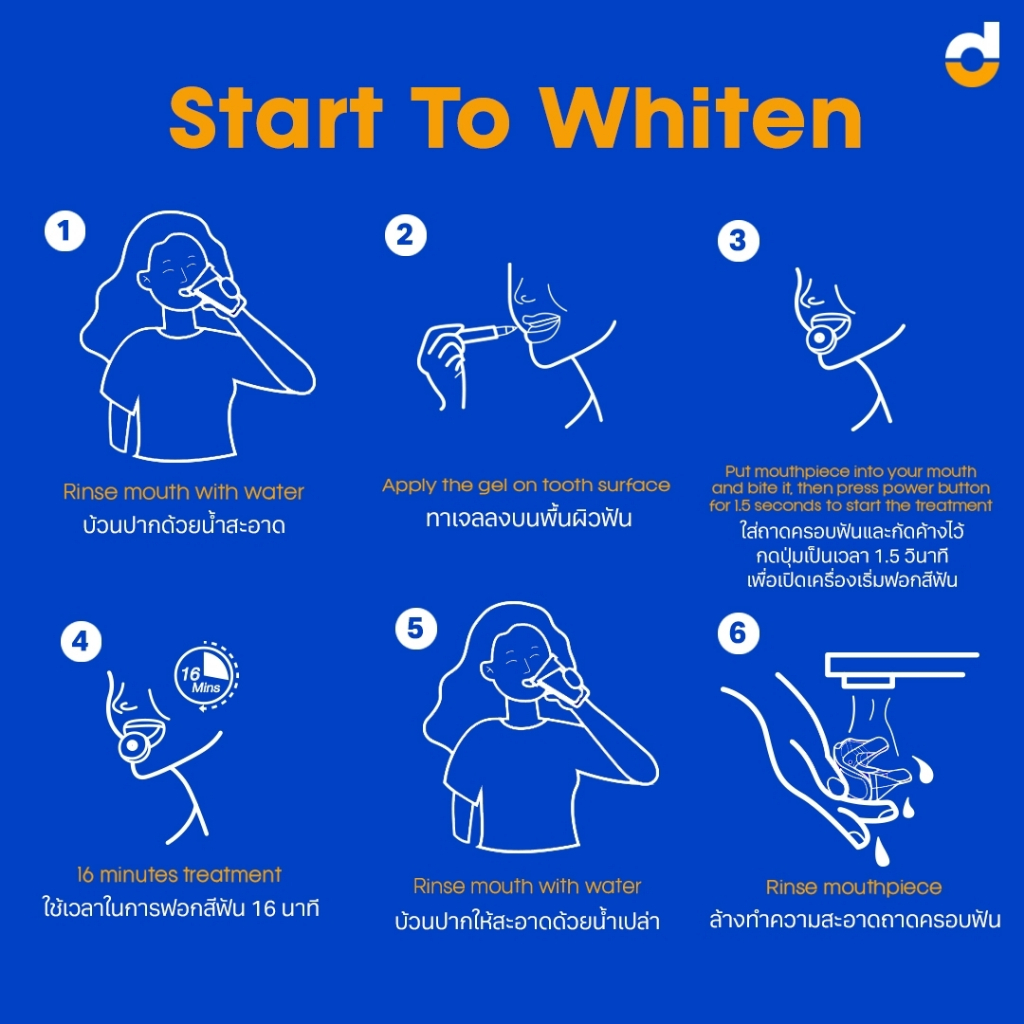 d

Start To Whiten

1

Rinse mouth with water
บ้วนปากด้วยน้ำสะอาด

2

Apply the gel on tooth surface
ทาเจลลงบนพื้นผิวฟัน

3

Put mouthpiece into your mouth and bite it, then press power button for 1.5 seconds to start the treatment
ใส่ถาดครอบฟันและกัดค้างไว้ กดปุ่มเป็นเวลา 1.5 วินาที เพื่อเปิดเครื่องเริ่มฟอกสีฟัน

4

16 Mins

16 minutes treatment
ใช้เวลาในการฟอกสีฟัน 16 นาที

5

Rinse mouth with water
บ้วนปากให้สะอาดด้วยน้ำเปล่า

6

Rinse mouthpiece
ล้างทำความสะอาดถาดครอบฟัน