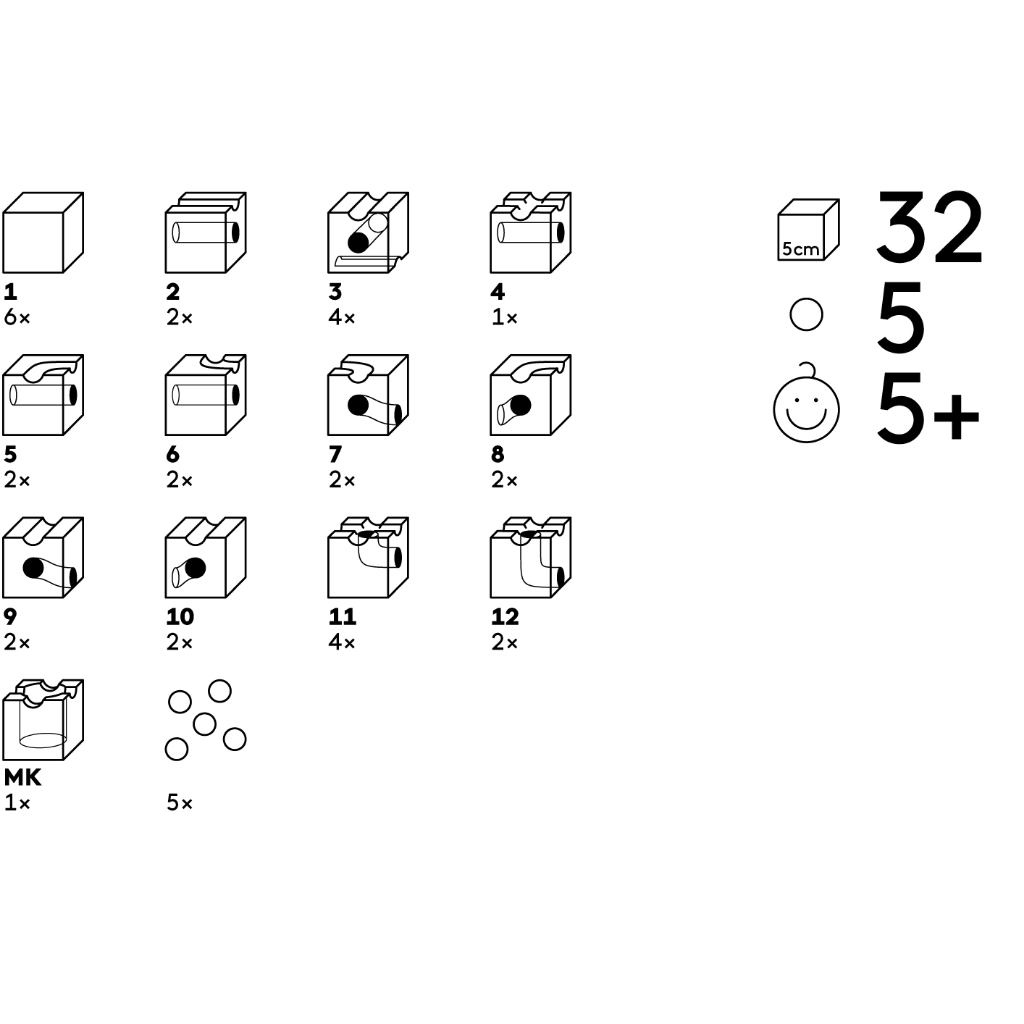 1
6×

2
2×

3
4×

4
1×

5
2×

6
2×

7
2×

8
2×

9
2×

10
2×

11
4×

12
2×

MK
1×

5×

5cm 32

5

5+