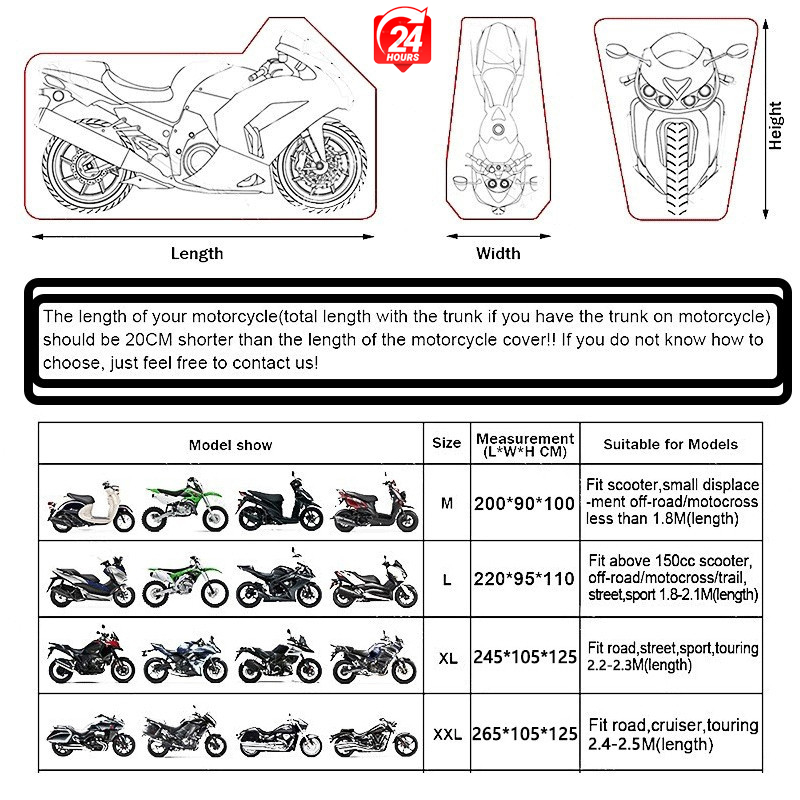 24 HOURS

Length

Width

Height

The length of your motorcycle(total length with the trunk if you have the trunk on motorcycle) should be 20CM shorter than the length of the motorcycle cover!! If you do not know how to choose, just feel free to contact us!

| Model show | Size | Measurement (L*W*H CM) | Suitable for Models |
|---|---|---|---|
| | M | 200*90*100 | Fit scooter,small displace -ment off-road/motocross less than 1.8M(length) |
| | L | 220*95*110 | Fit above 150cc scooter, off-road/motocross/trail, street,sport 1.8-2.1M(length) |
| | XL | 245*105*125 | Fit road,street,sport,touring 2.2-2.3M(length) |
| | XXL | 265*105*125 | Fit road,cruiser,touring 2.4-2.5M(length) |