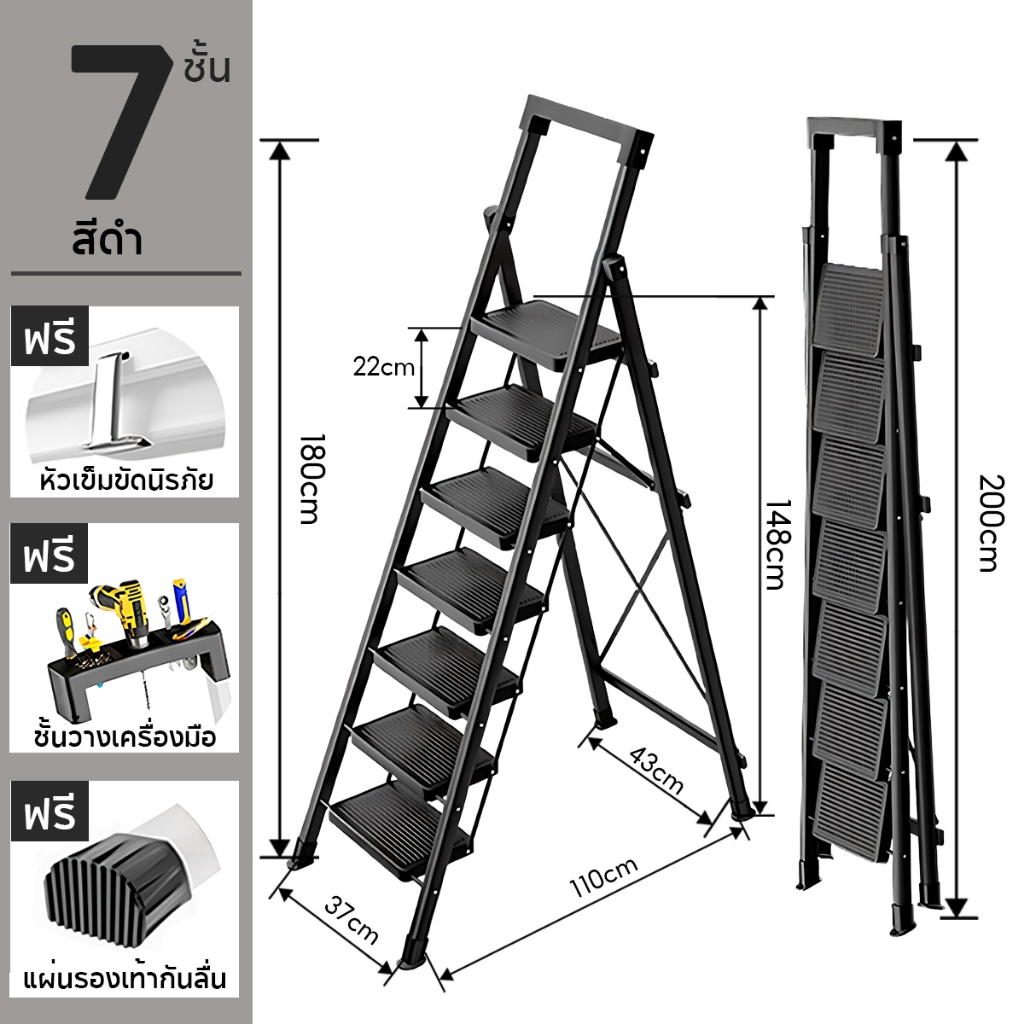 7 ชั้น

สีดำ

ฟรี

หัวเข็มขัดนิรภัย

ฟรี

ชั้นวางเครื่องมือ

ฟรี

แผ่นรองเท้ากันลื่น

180cm

22cm

148cm

43cm

37cm

110cm

200cm