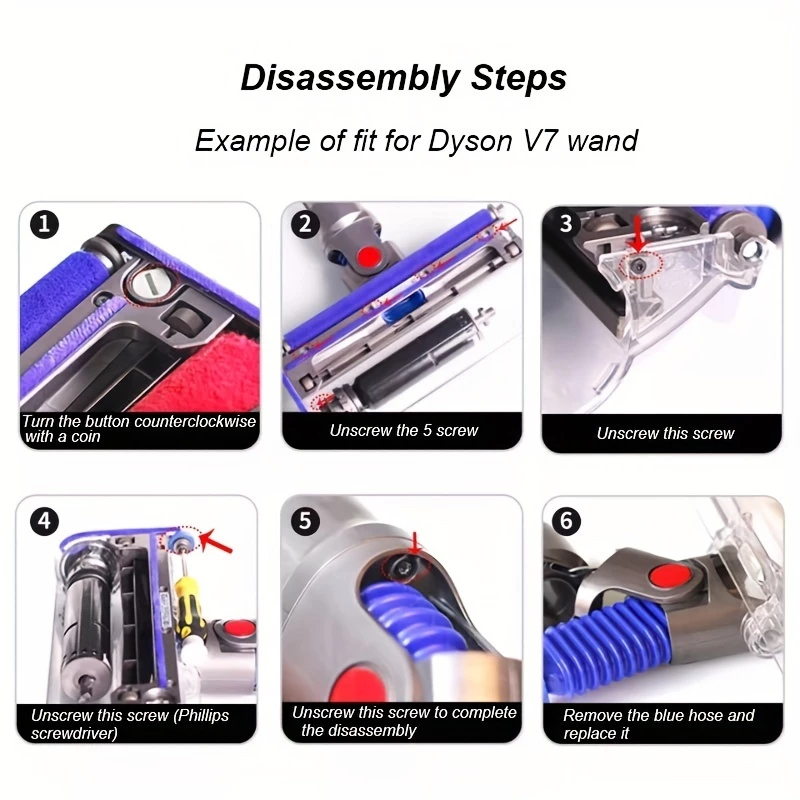 Disassembly Steps

Example of fit for Dyson V7 wand

1
Turn the button counterclockwise with a coin

2
Unscrew the 5 screw

3
Unscrew this screw

4
Unscrew this screw (Phillips screwdriver)

5
Unscrew this screw to complete the disassembly

6
Remove the blue hose and replace it