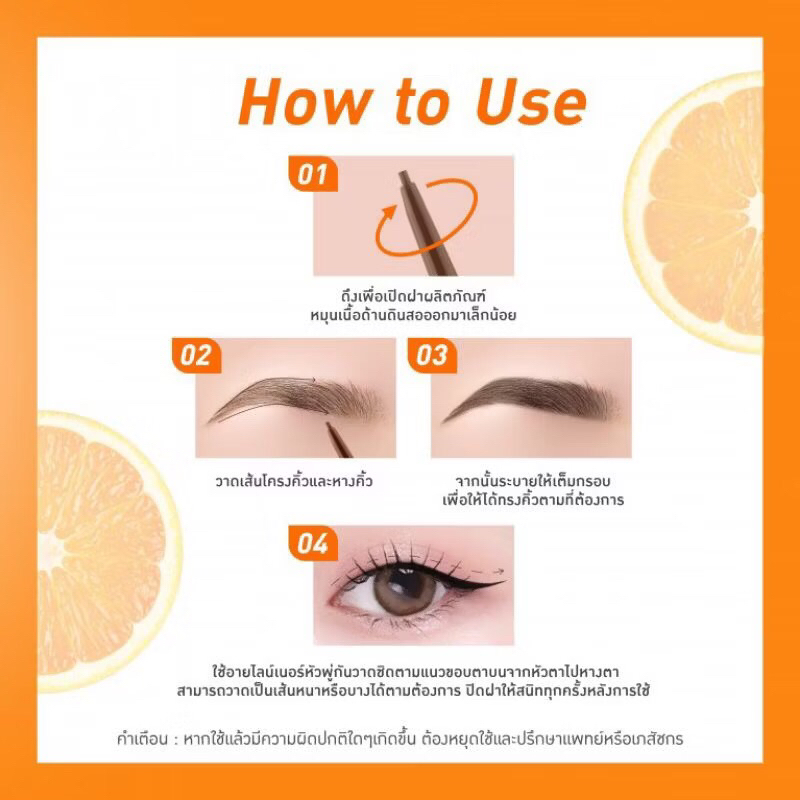 How to Use

01

ดึงเพื่อเปิดฝาผลิตภัณฑ์
หมุนเนื้อด้านดินสอออกมาเล็กน้อย

02

วาดเส้นโครงคิ้วและหางคิ้ว

03

จากนั้นระบายให้เต็มกรอบ
เพื่อให้ได้ทรงคิ้วตามที่ต้องการ

04

ใช้อายไลน์เนอร์หัวพู่กันวาดชิดตามแนวขอบตาบนจากหัวตาไปหางตา
สามารถวาดเป็นเส้นหนาหรือบางได้ตามต้องการ ปิดฝาให้สนิททุกครั้งหลังการใช้

คำเตือน : หากใช้แล้วมีความผิดปกติใดๆเกิดขึ้น ต้องหยุดใช้และปรึกษาแพทย์หรือเภสัชกร