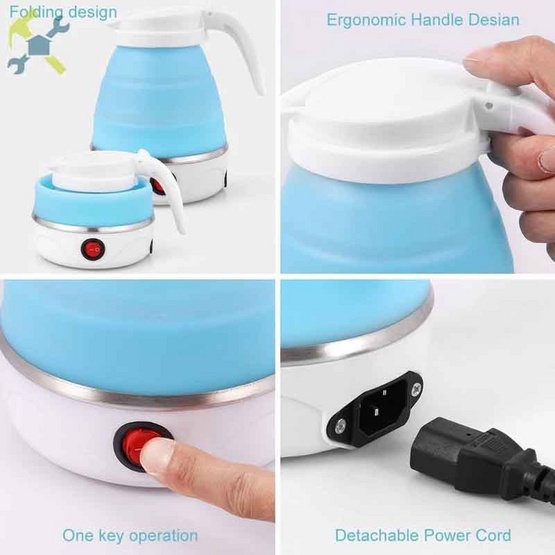 Folding design

Ergonomic Handle Desian

One key operation

Detachable Power Cord