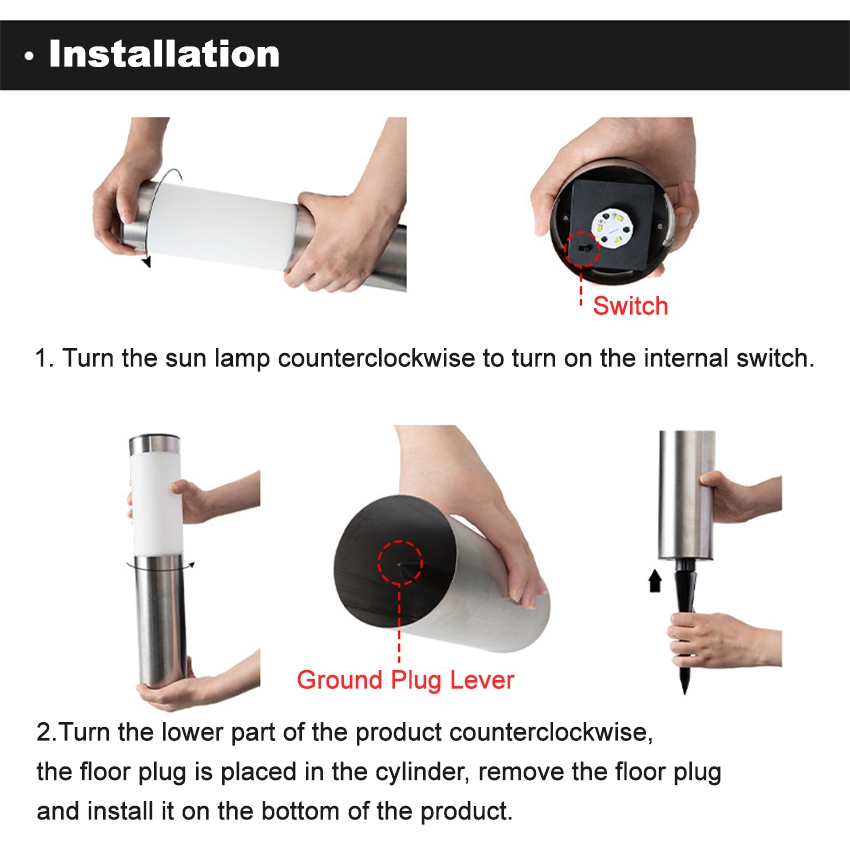 • Installation

Switch

1. Turn the sun lamp counterclockwise to turn on the internal switch.

Ground Plug Lever

2.Turn the lower part of the product counterclockwise, the floor plug is placed in the cylinder, remove the floor plug and install it on the bottom of the product.