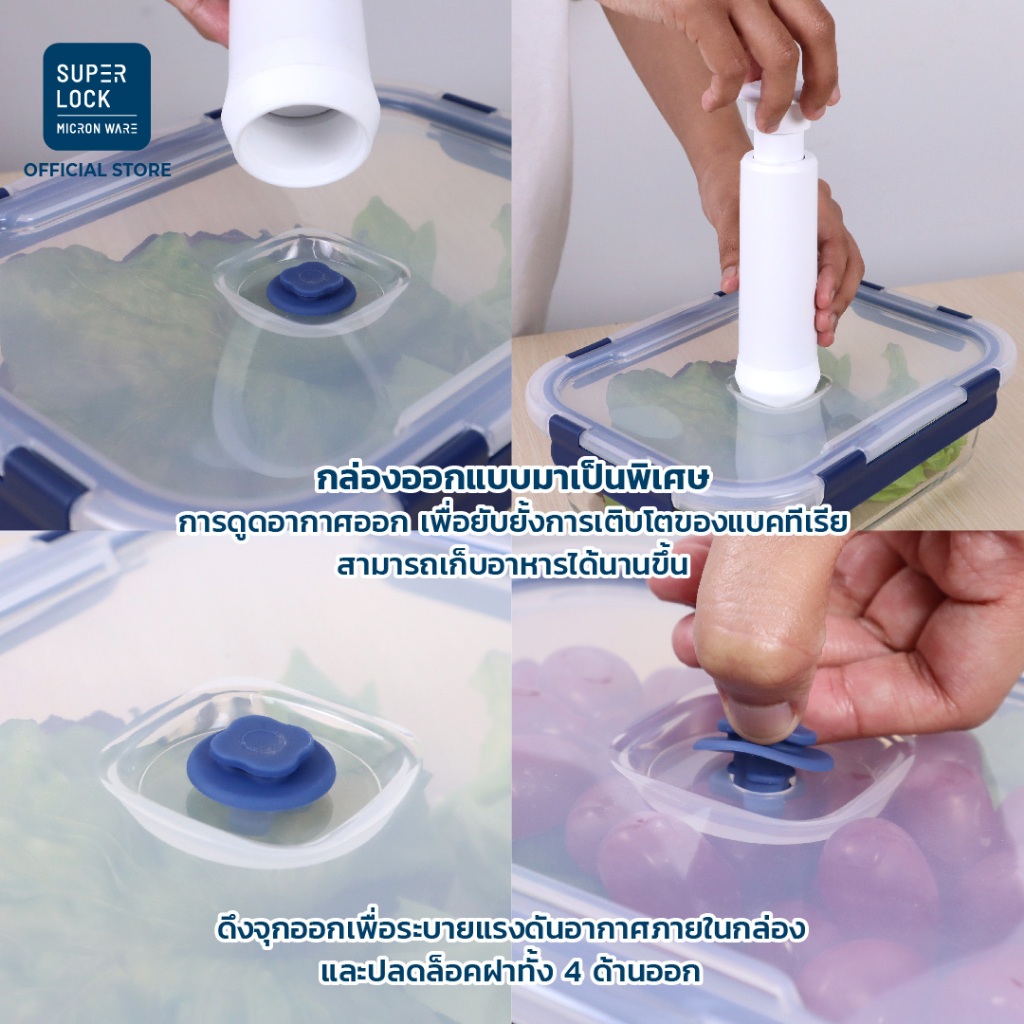 SUPER LOCK
MICRON WARE
OFFICIAL STORE

กล่องออกแบบมาเป็นพิเศษ
การดูดอากาศออก เพื่อยับยั้งการเติบโตของแบคทีเรีย
สามารถเก็บอาหารได้นานขึ้น

ดึงจุกออกเพื่อระบายแรงดันอากาศภายในกล่อง
และปลดล็อคฝาทั้ง 4 ด้านออก