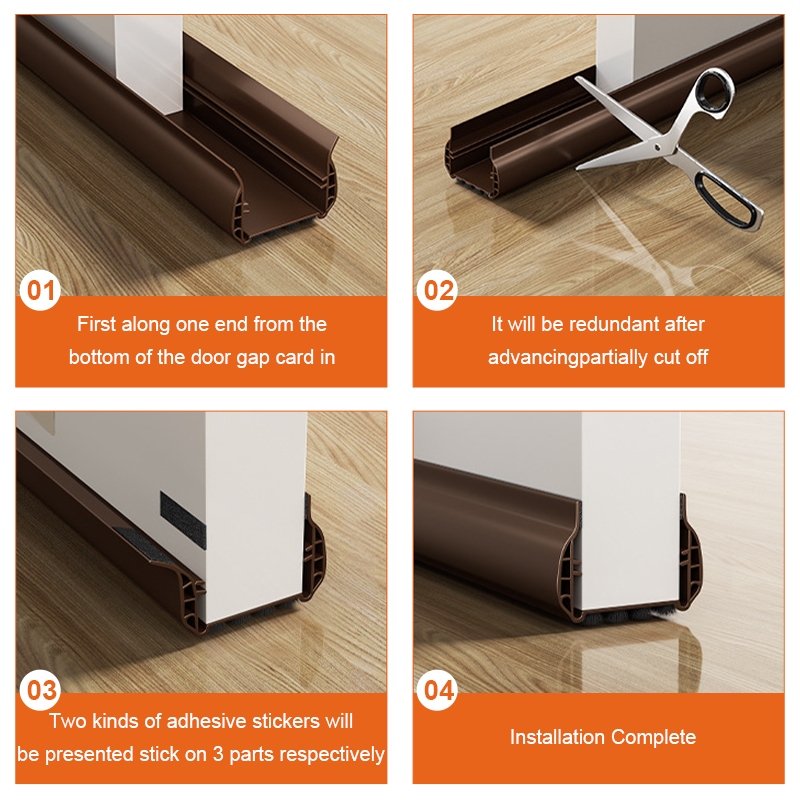 01

First along one end from the bottom of the door gap card in

02

It will be redundant after advancingpartially cut off

03

Two kinds of adhesive stickers will be presented stick on 3 parts respectively

04

Installation Complete