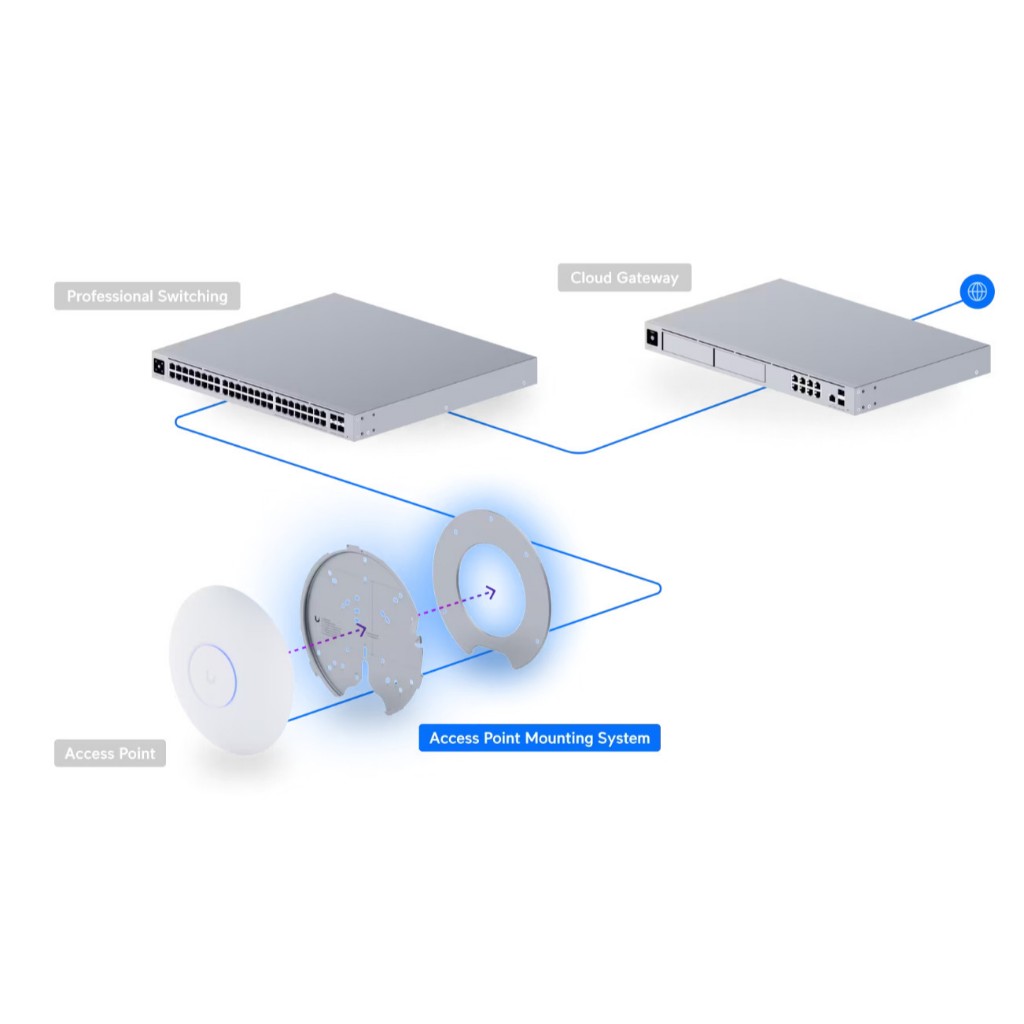 Professional Switching

Cloud Gateway

Access Point

Access Point Mounting System