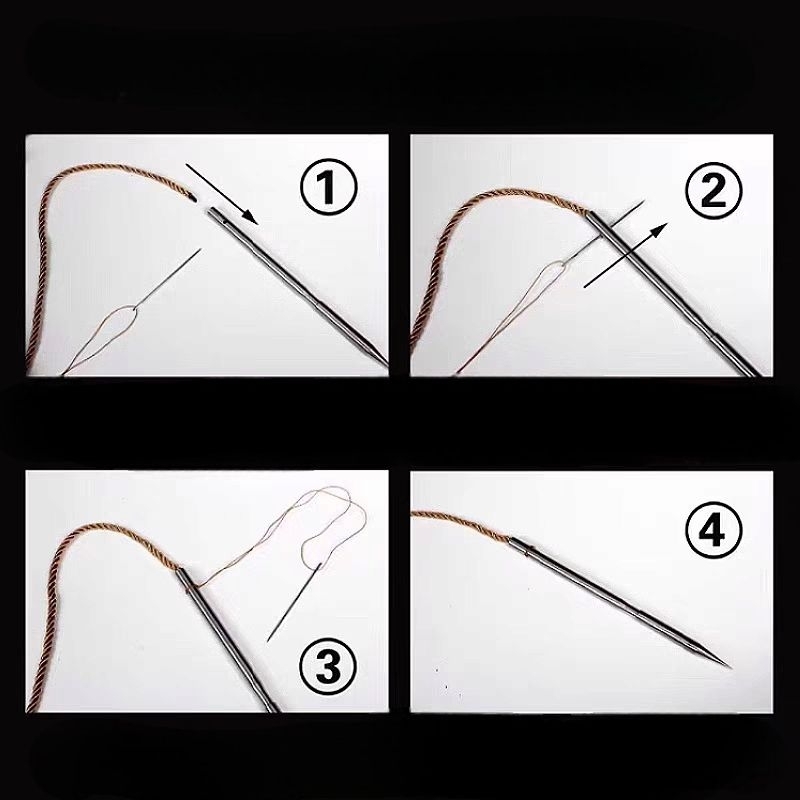 ①

②

③

④