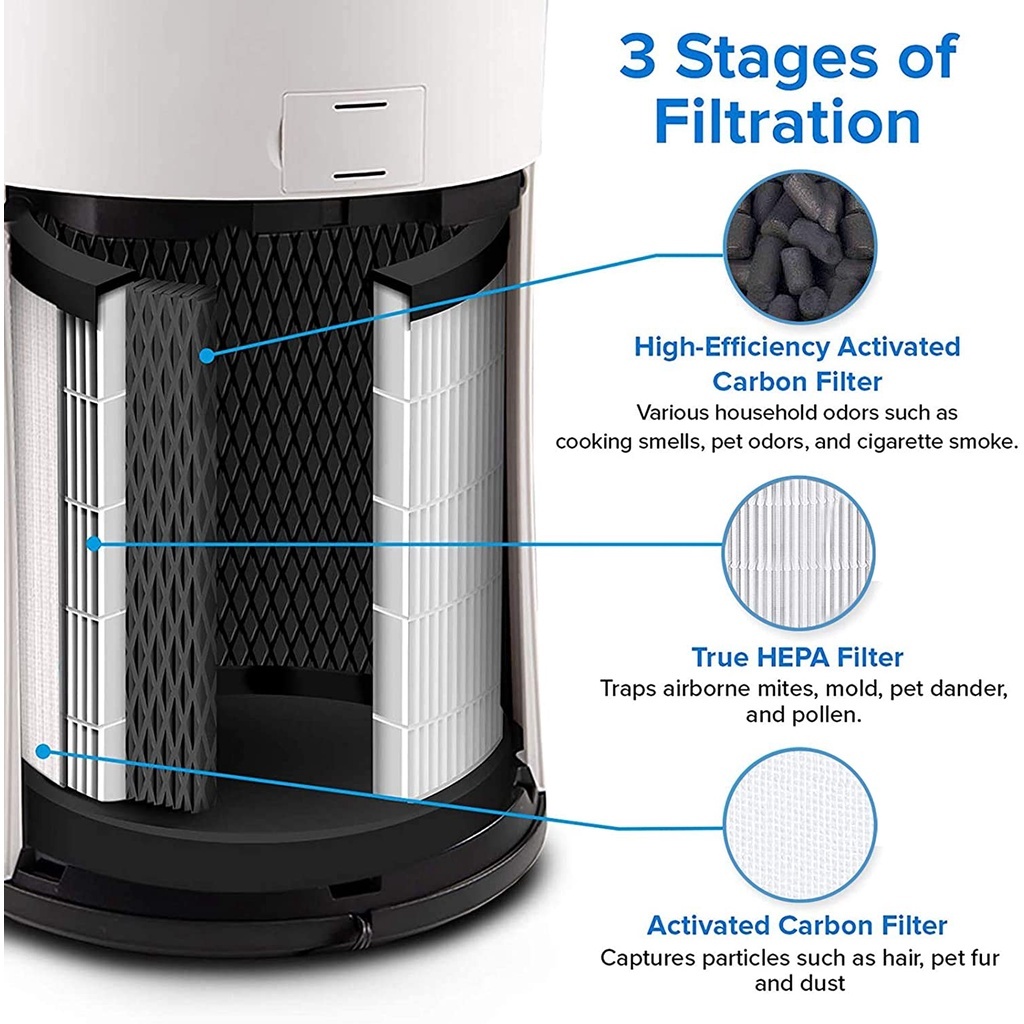 3 Stages of Filtration

High-Efficiency Activated Carbon Filter
Various household odors such as cooking smells, pet odors, and cigarette smoke.

True HEPA Filter
Traps airborne mites, mold, pet dander, and pollen.

Activated Carbon Filter
Captures particles such as hair, pet fur and dust