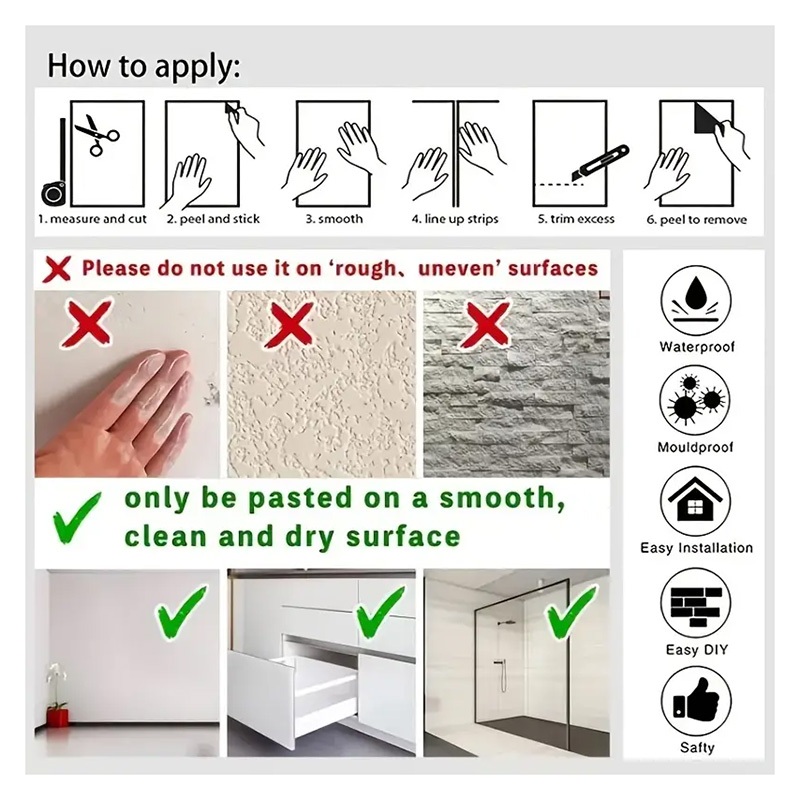 How to apply:

1. measure and cut
2. peel and stick
3. smooth
4. line up strips
5. trim excess
6. peel to remove

Please do not use it on 'rough、uneven' surfaces

only be pasted on a smooth, clean and dry surface

Waterproof

Mouldproof

Easy Installation

Easy DIY

Safty