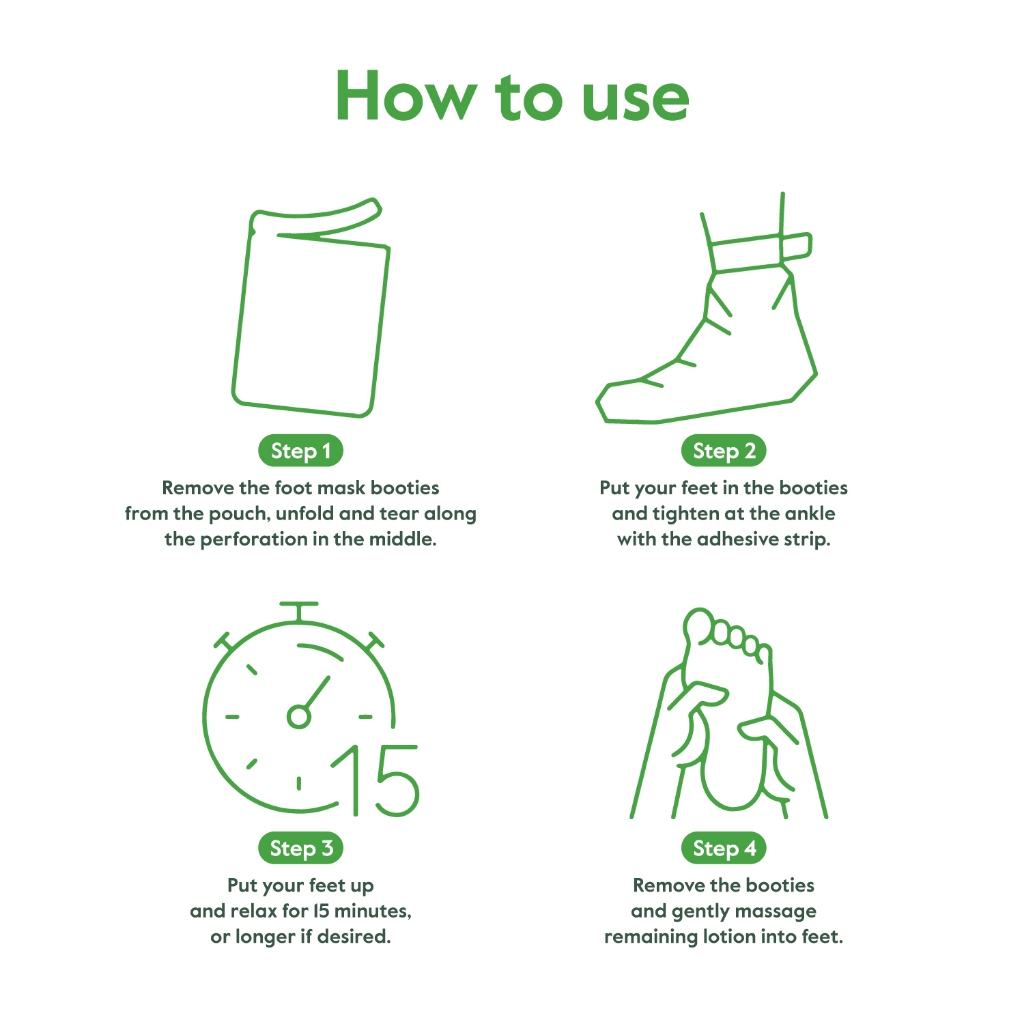 How to use

Step 1
Remove the foot mask booties from the pouch, unfold and tear along the perforation in the middle.

Step 2
Put your feet in the booties and tighten at the ankle with the adhesive strip.

15

Step 3
Put your feet up and relax for 15 minutes, or longer if desired.

Step 4
Remove the booties and gently massage remaining lotion into feet.