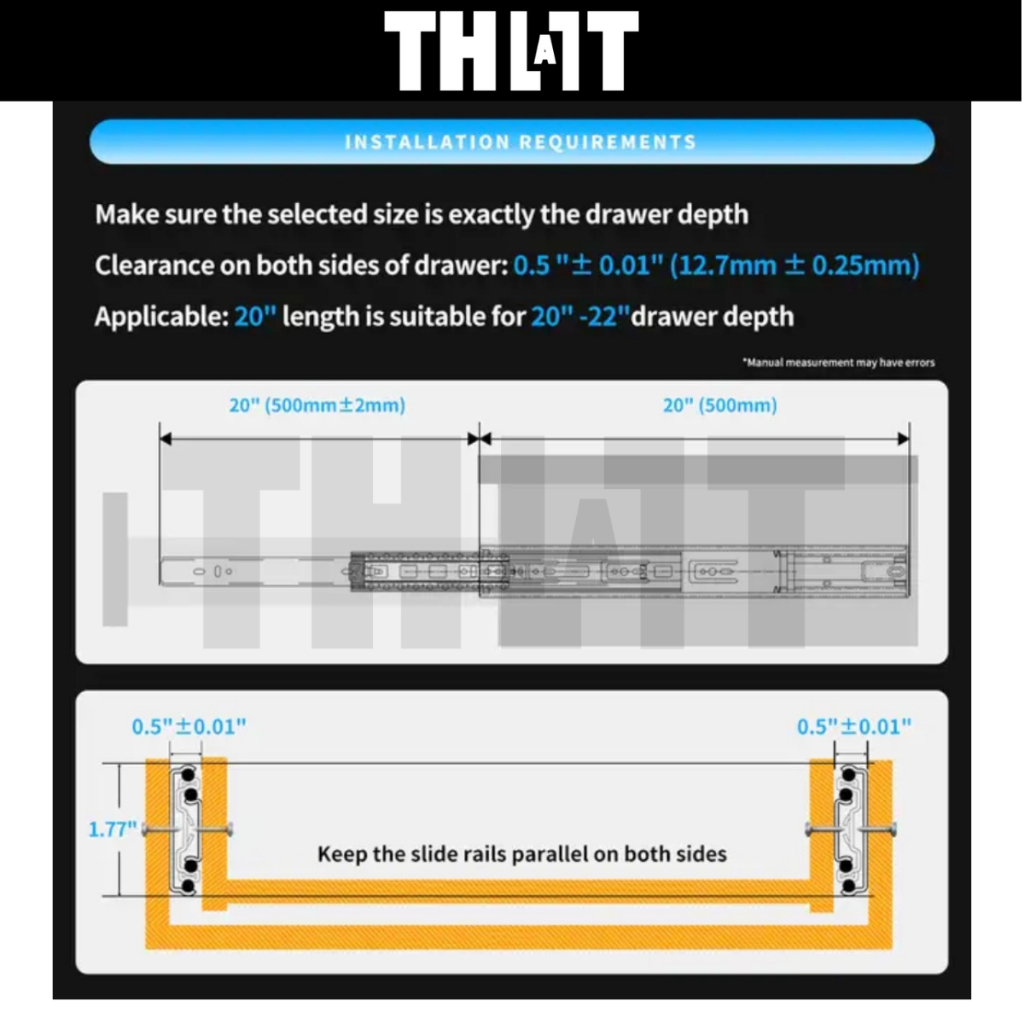 THLAT

INSTALLATION REQUIREMENTS

Make sure the selected size is exactly the drawer depth

Clearance on both sides of drawer: 0.5 "± 0.01" (12.7mm ± 0.25mm)

Applicable: 20" length is suitable for 20" -22"drawer depth

*Manual measurement may have errors

20" (500mm±2mm)

20" (500mm)

THLAT

0.5"±0.01"

0.5"±0.01"

1.77"

Keep the slide rails parallel on both sides