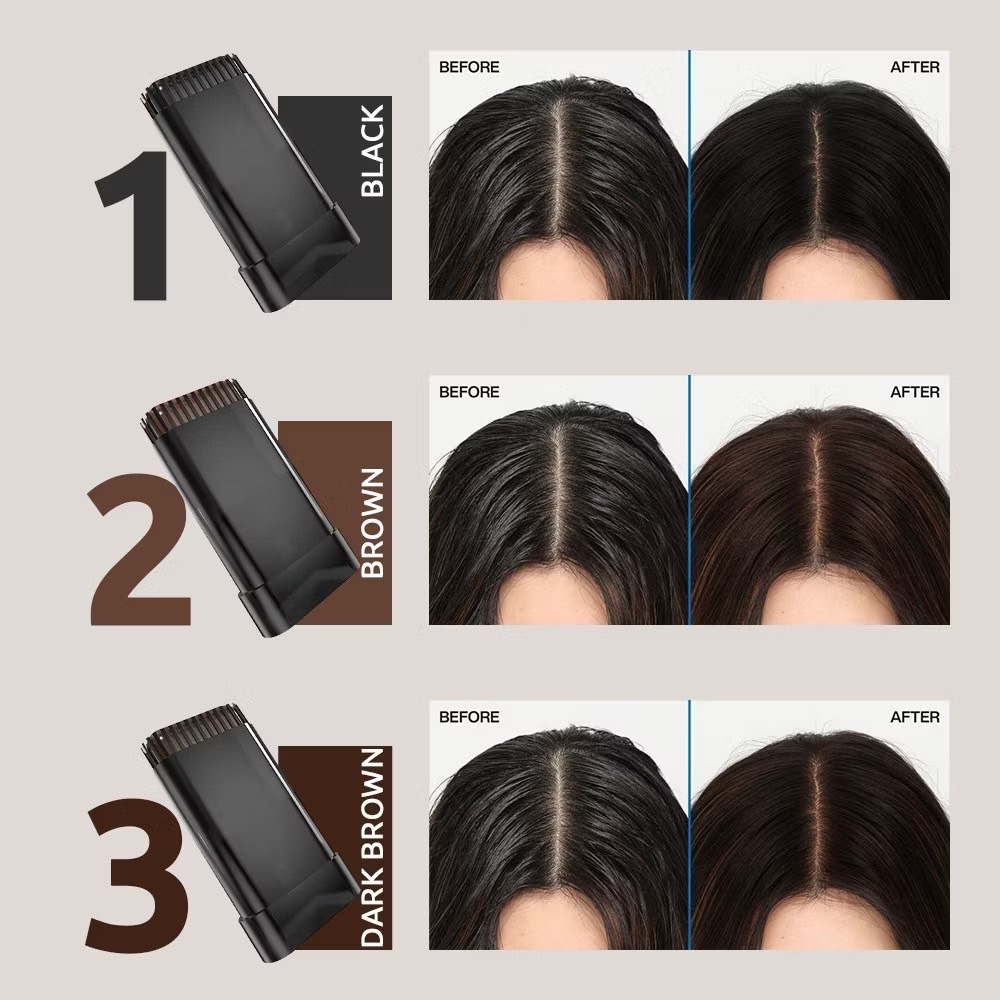 1
BLACK
BEFORE
AFTER

2
BROWN
BEFORE
AFTER

3
DARK BROWN
BEFORE
AFTER