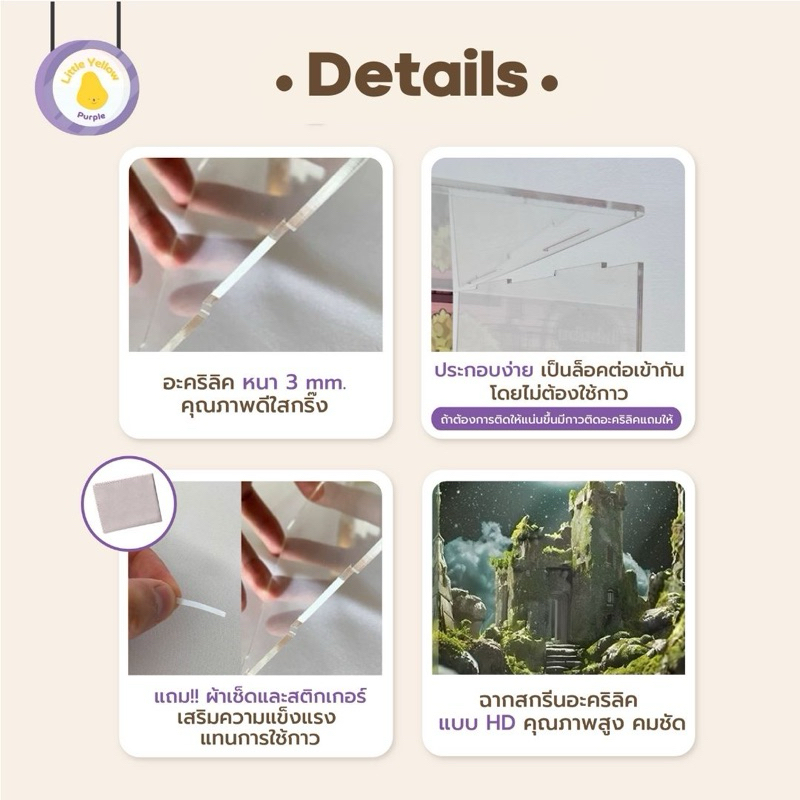 Little Yellow
Purple

• Details •

อะคริลิค หนา 3 mm.
คุณภาพดีใสกริ๊ง

ประกอบง่าย เป็นล็อคต่อเข้ากัน
โดยไม่ต้องใช้กาว
ถ้าต้องการติดให้แน่นขึ้นมีกาวติดอะคริลิคแถมให้

แถม!! ผ้าเช็ดและสติกเกอร์
เสริมความแข็งแรง
แทนการใช้กาว

ฉากสกรีนอะคริลิค
แบบ HD คุณภาพสูง คมชัด