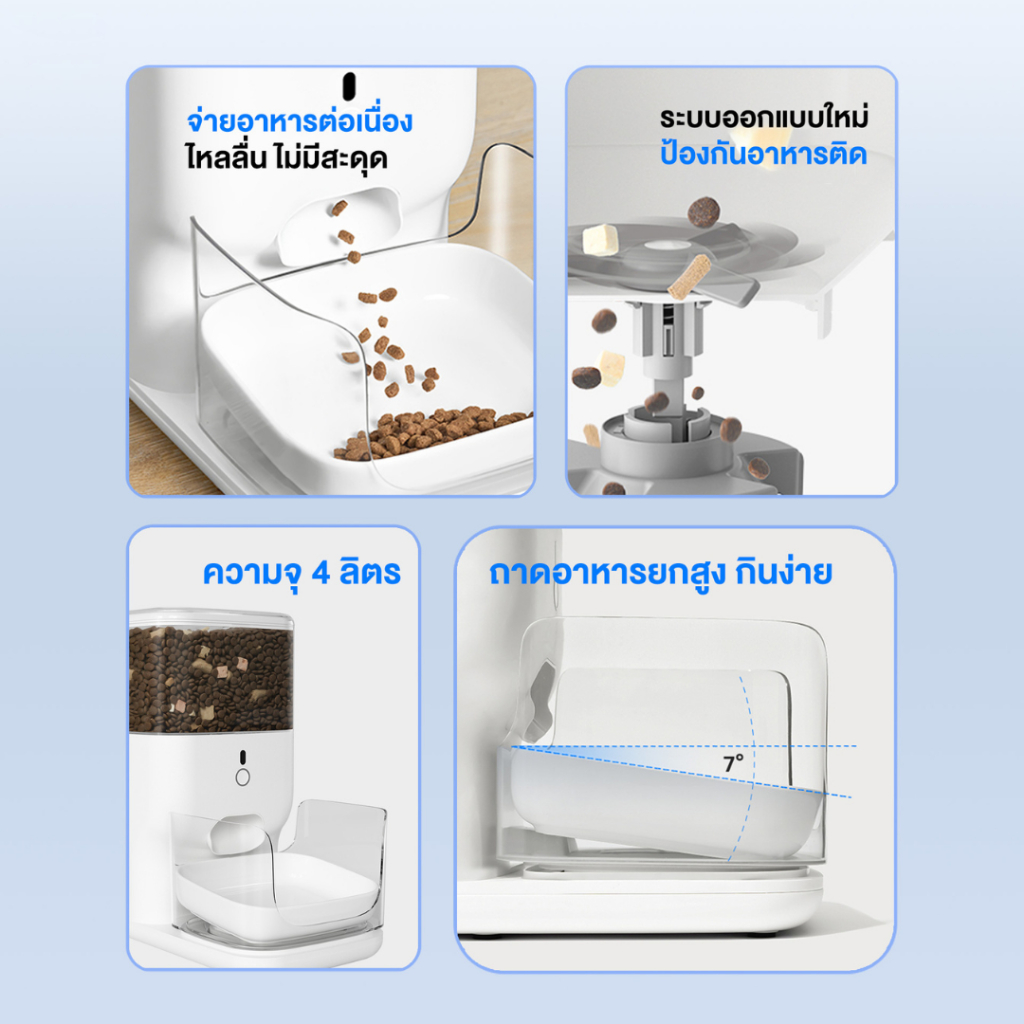 จ่ายอาหารต่อเนื่อง
ไหลลื่น ไม่มีสะดุด

ระบบออกแบบใหม่
ป้องกันอาหารติด

ความจุ 4 ลิตร

ถาดอาหารยกสูง กินง่าย

7°