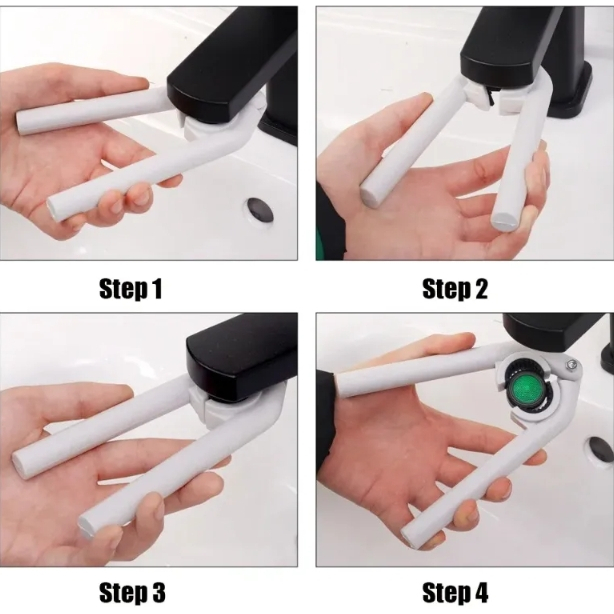 Step 1

Step 2

Step 3

Step 4