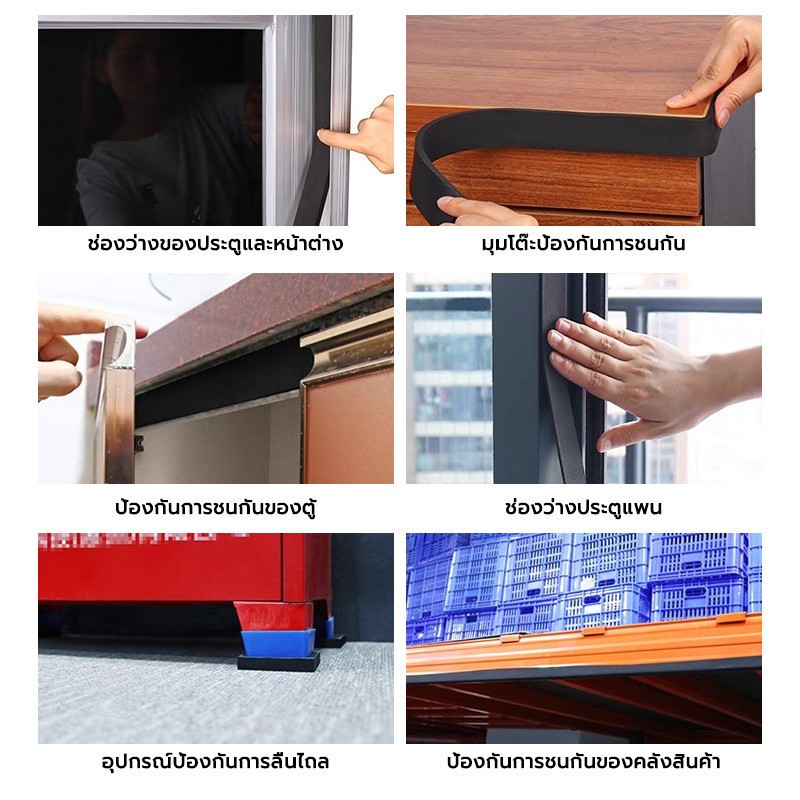 ช่องว่างของประตูและหน้าต่าง

มุมโต๊ะป้องกันการชนกัน

ป้องกันการชนกันของตู้

ช่องว่างประตูแพน

อุปกรณ์ป้องกันการลื่นไถล

ป้องกันการชนกันของคลังสินค้า