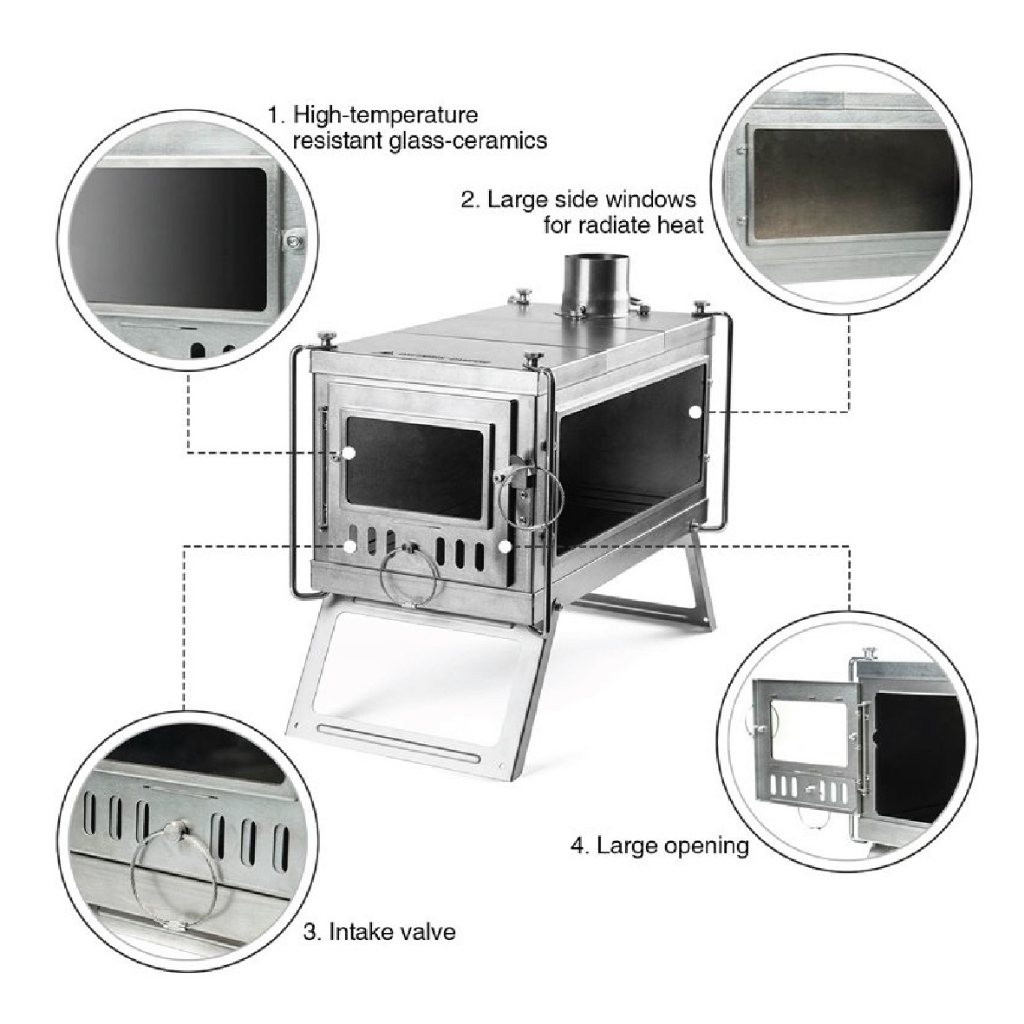 1. High-temperature resistant glass-ceramics

2. Large side windows for radiate heat

3. Intake valve

4. Large opening