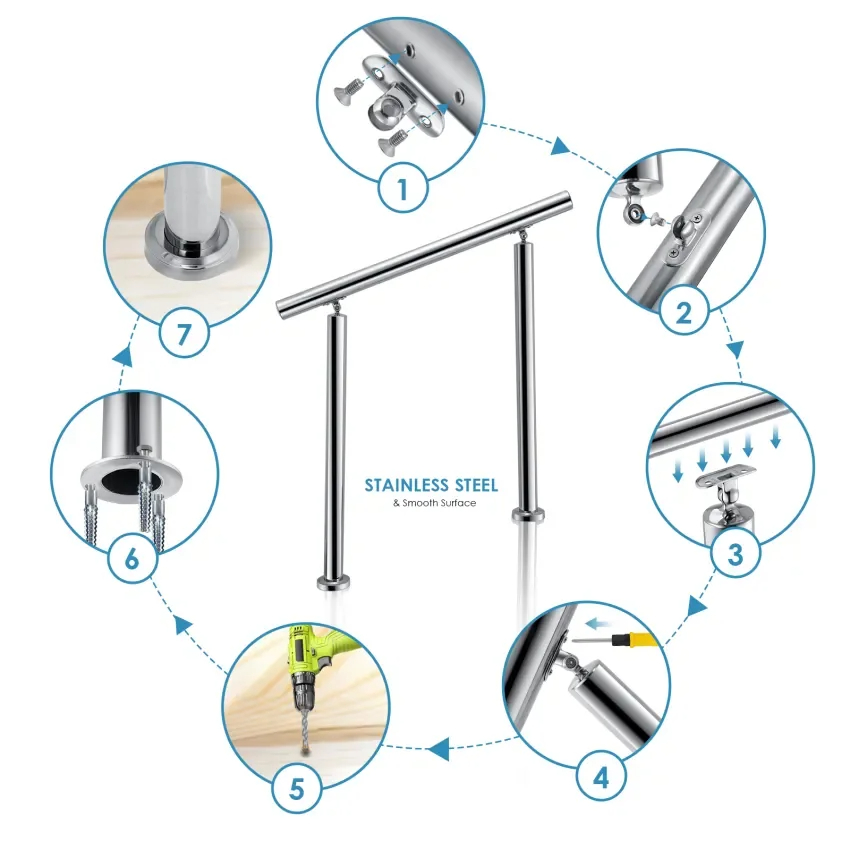 1

2

3

4

5

6

7

STAINLESS STEEL
& Smooth Surface