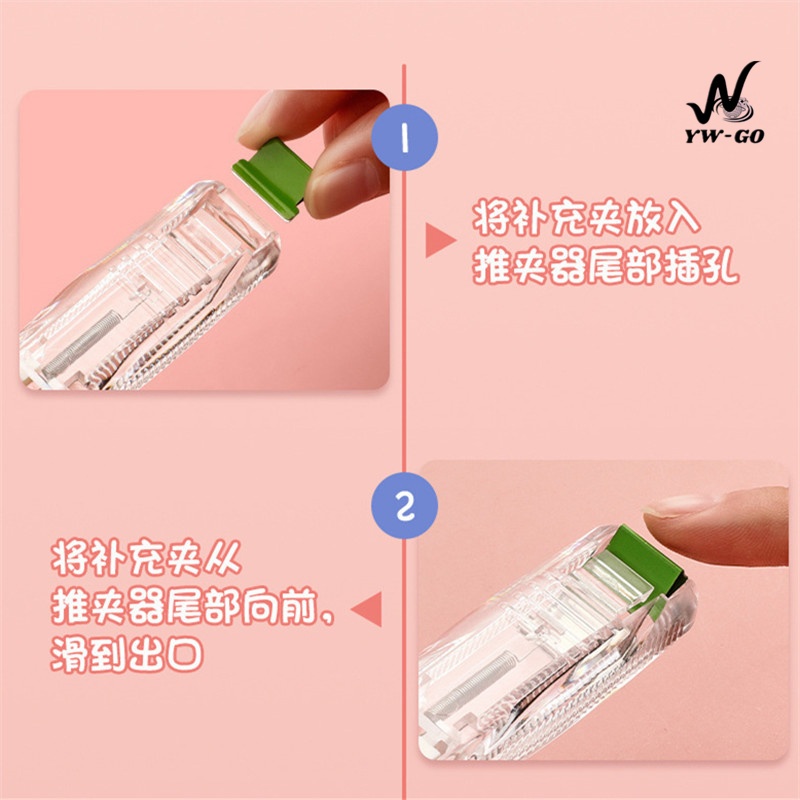 YW-GO

1

将补充夹放入
推夹器尾部插孔

2

将补充夹从
推夹器尾部向前，
滑到出口