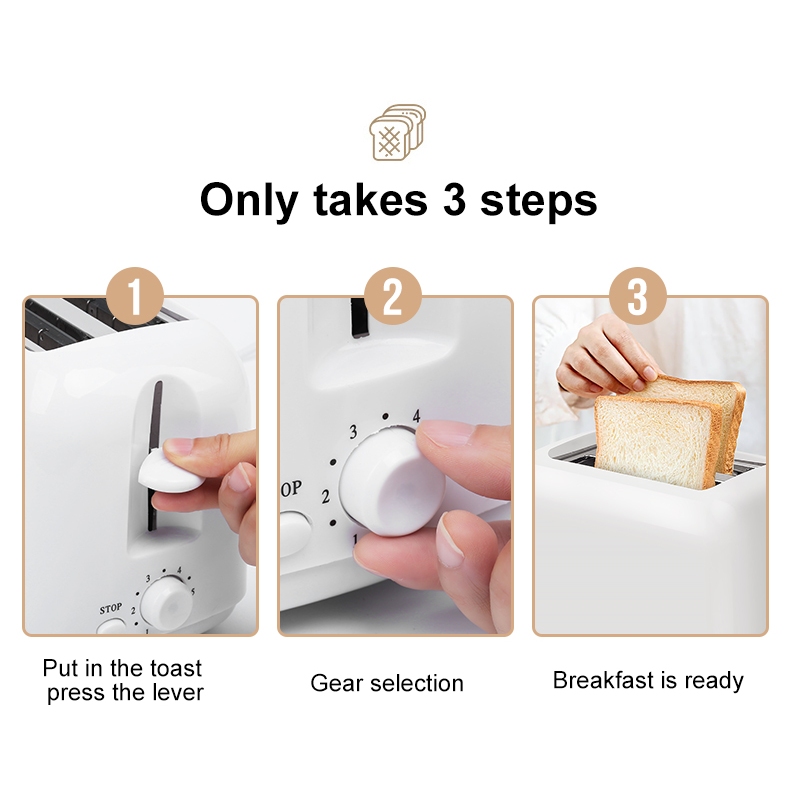 Only takes 3 steps

1

STOP
1 2 3 4 5

Put in the toast
press the lever

2

OP
1 2 3 4

Gear selection

3

Breakfast is ready