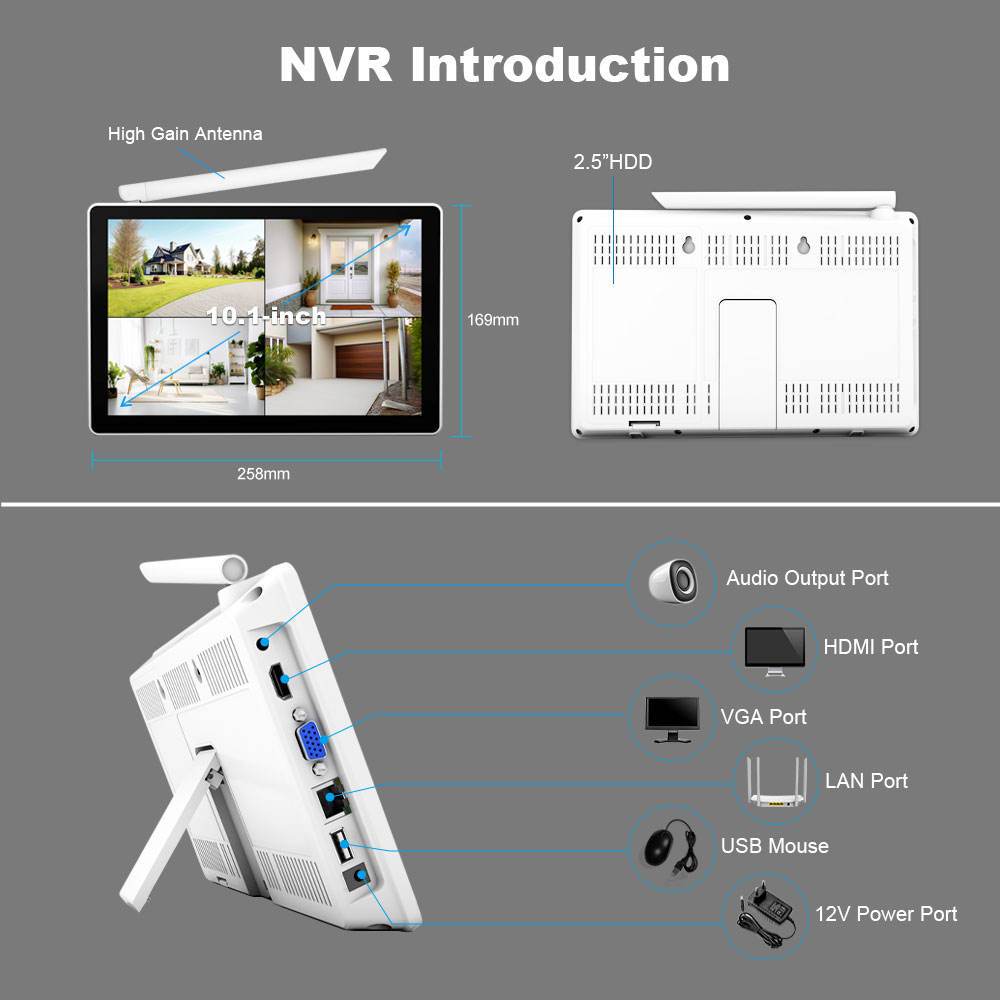 NVR Introduction

High Gain Antenna

10.1-inch

169mm

258mm

2.5"HDD

Audio Output Port

HDMI Port

VGA Port

LAN Port

USB Mouse

12V Power Port