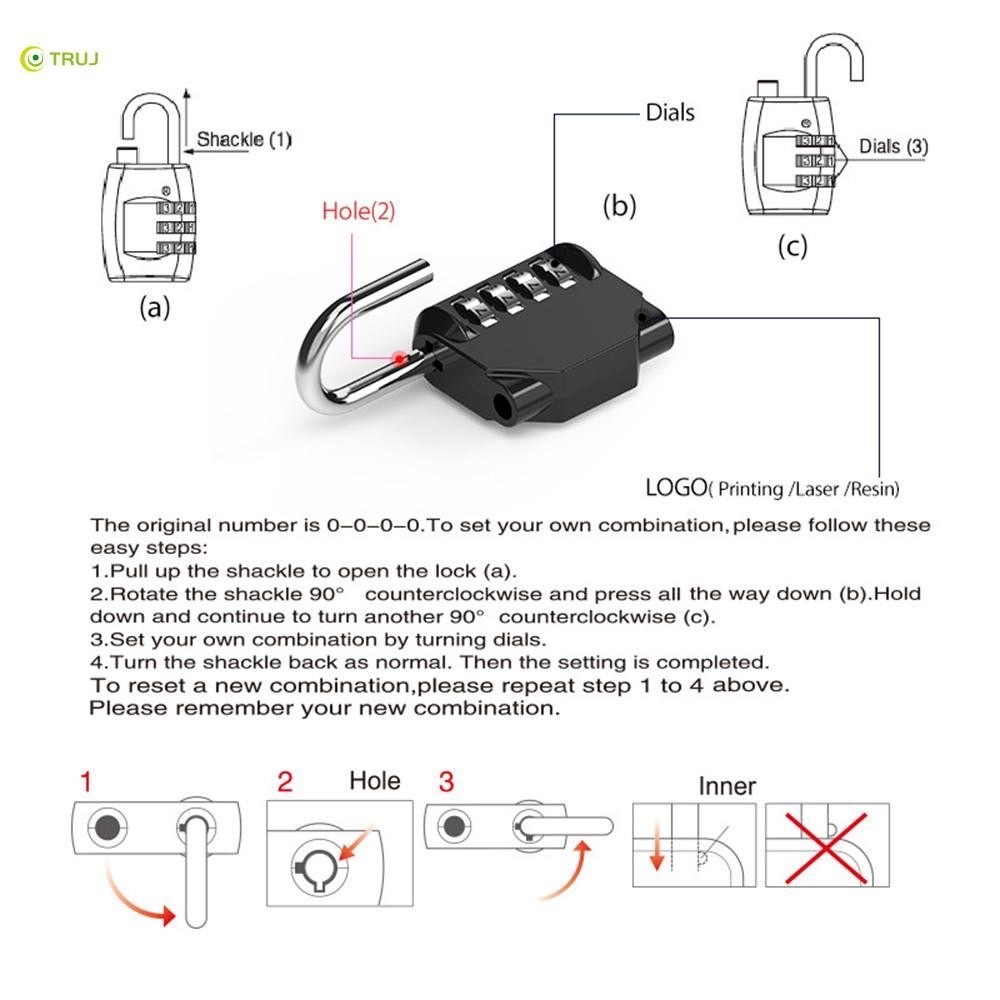 TRUJ

Shackle (1)

(a)

Hole(2)

Dials

(b)

Dials (3)

(c)

LOGO( Printing /Laser /Resin)

The original number is 0-0-0-0.To set your own combination, please follow these easy steps:
1.Pull up the shackle to open the lock (a).
2.Rotate the shackle 90° counterclockwise and press all the way down (b).Hold down and continue to turn another 90° counterclockwise (c).
3.Set your own combination by turning dials.
4.Turn the shackle back as normal. Then the setting is completed.
To reset a new combination,please repeat step 1 to 4 above.
Please remember your new combination.

1

2 Hole

3

Inner