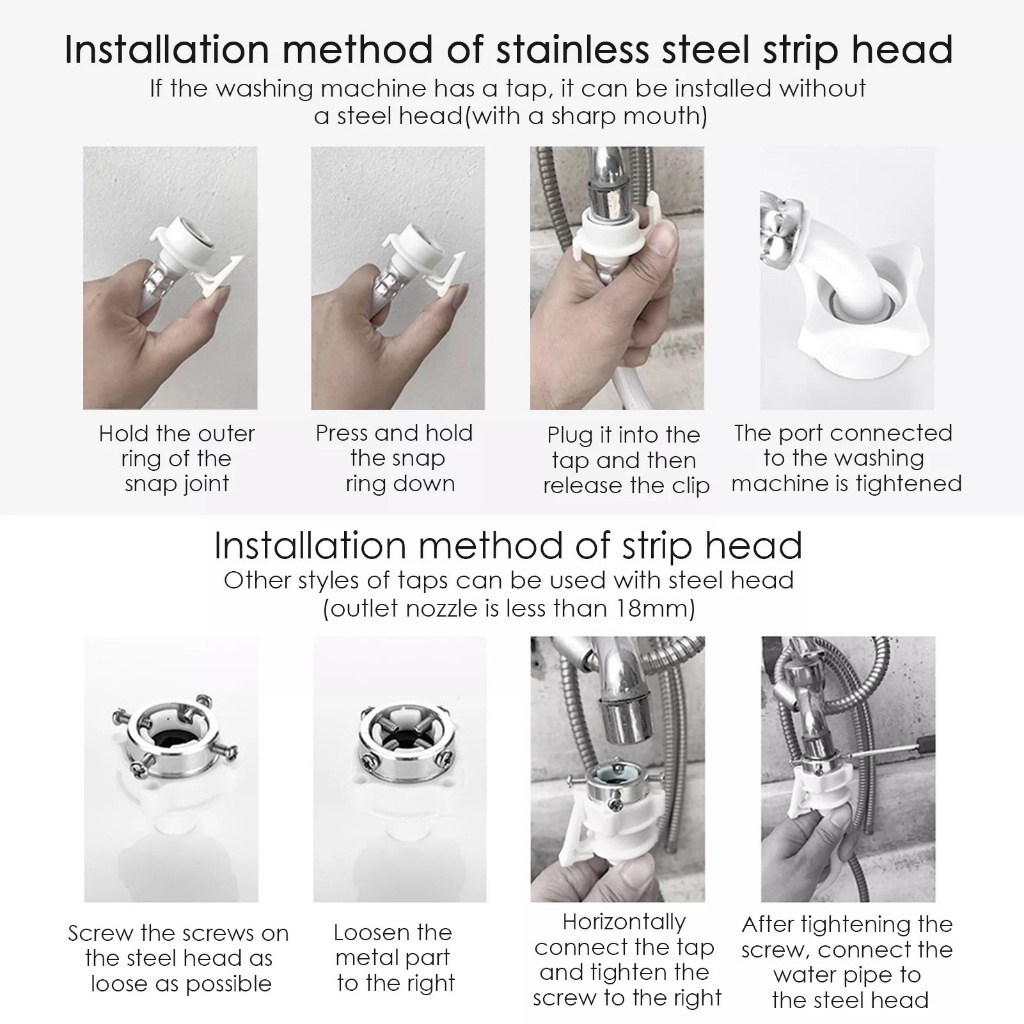 Installation method of stainless steel strip head

If the washing machine has a tap, it can be installed without a steel head(with a sharp mouth)

Hold the outer ring of the snap joint

Press and hold the snap ring down

Plug it into the tap and then release the clip

The port connected to the washing machine is tightened

Installation method of strip head

Other styles of taps can be used with steel head (outlet nozzle is less than 18mm)

Screw the screws on the steel head as loose as possible

Loosen the metal part to the right

Horizontally connect the tap and tighten the screw to the right

After tightening the screw, connect the water pipe to the steel head