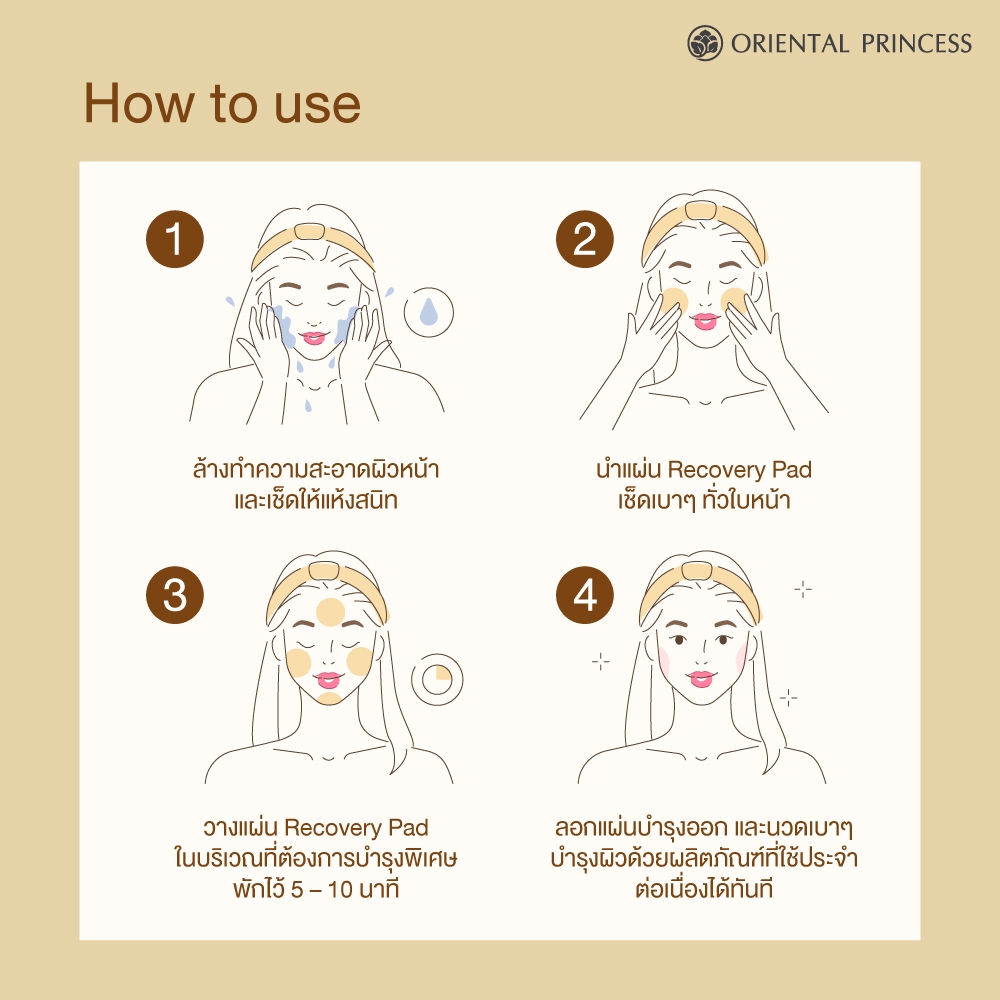 ORIENTAL PRINCESS

How to use

1

ล้างทำความสะอาดผิวหน้า และเช็ดให้แห้งสนิท

2

นำแผ่น Recovery Pad เช็ดเบาๆ ทั่วใบหน้า

3

วางแผ่น Recovery Pad ในบริเวณที่ต้องการบำรุงพิเศษ พักไว้ 5 – 10 นาที

4

ลอกแผ่นบำรุงออก และนวดเบาๆ บำรุงผิวด้วยผลิตภัณฑ์ที่ใช้ประจำ ต่อเนื่องได้ทันที