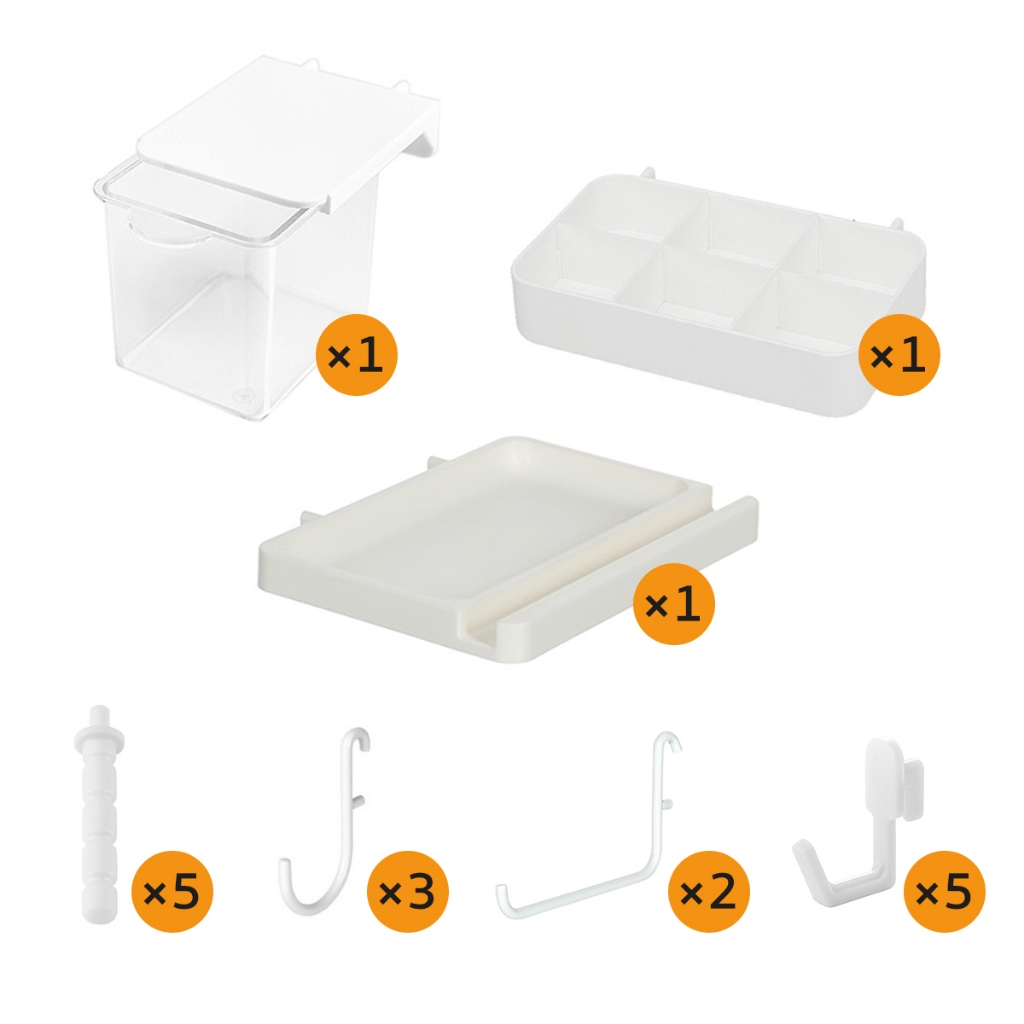 ×1

×1

×1

×5

×3

×2

×5