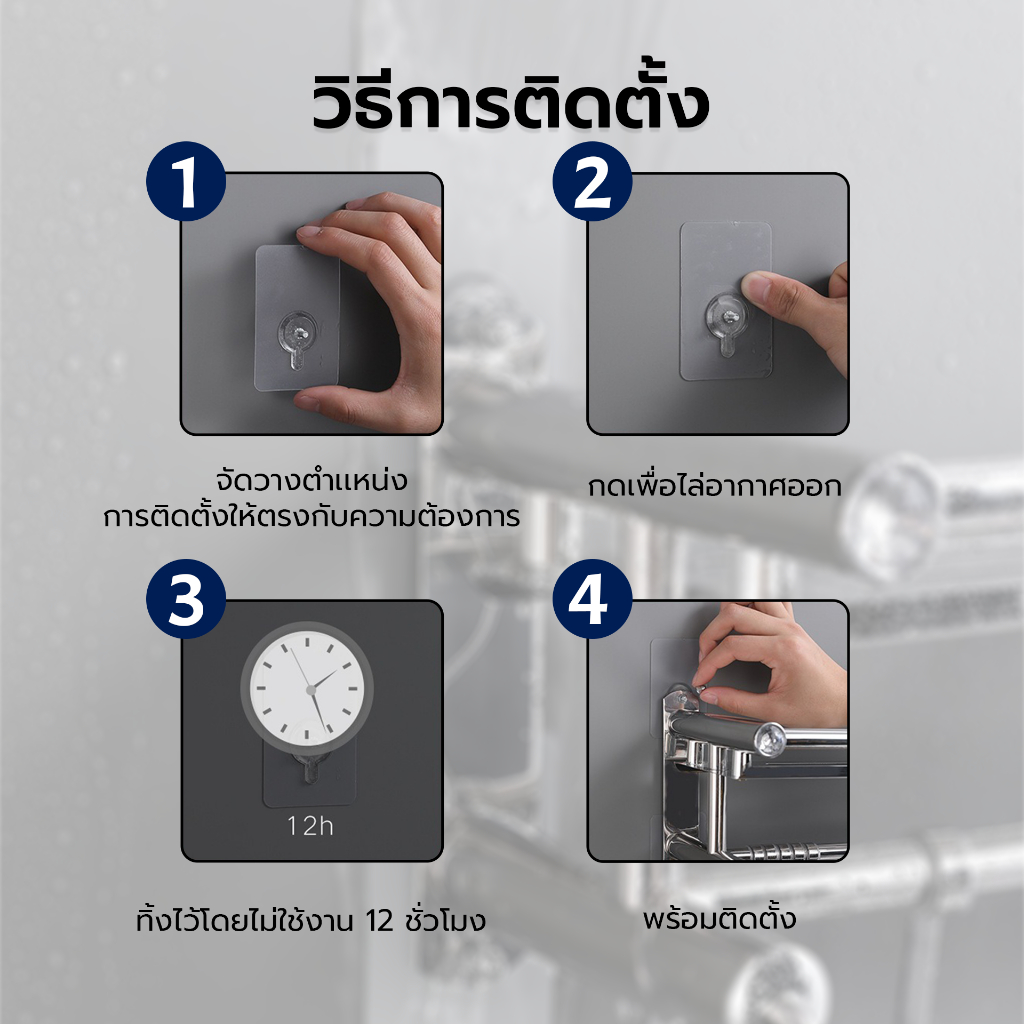 วิธีการติดตั้ง

1

จัดวางตำแหน่ง การติดตั้งให้ตรงกับความต้องการ

2

กดเพื่อไล่อากาศออก

3

12h

ทิ้งไว้โดยไม่ใช้งาน 12 ชั่วโมง

4

พร้อมติดตั้ง