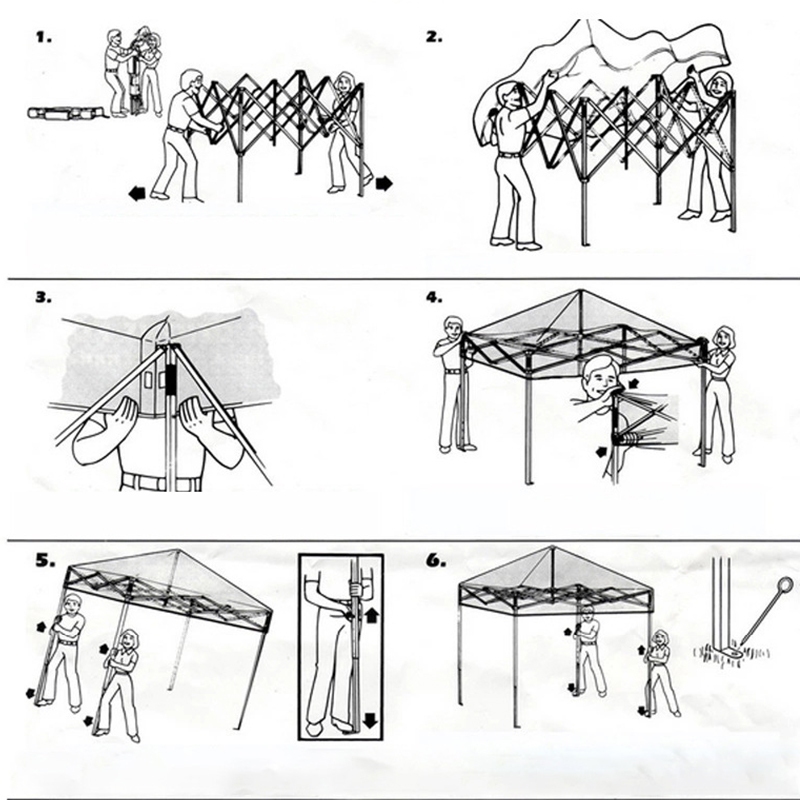 1.

2.

3.

4.

5.

6.