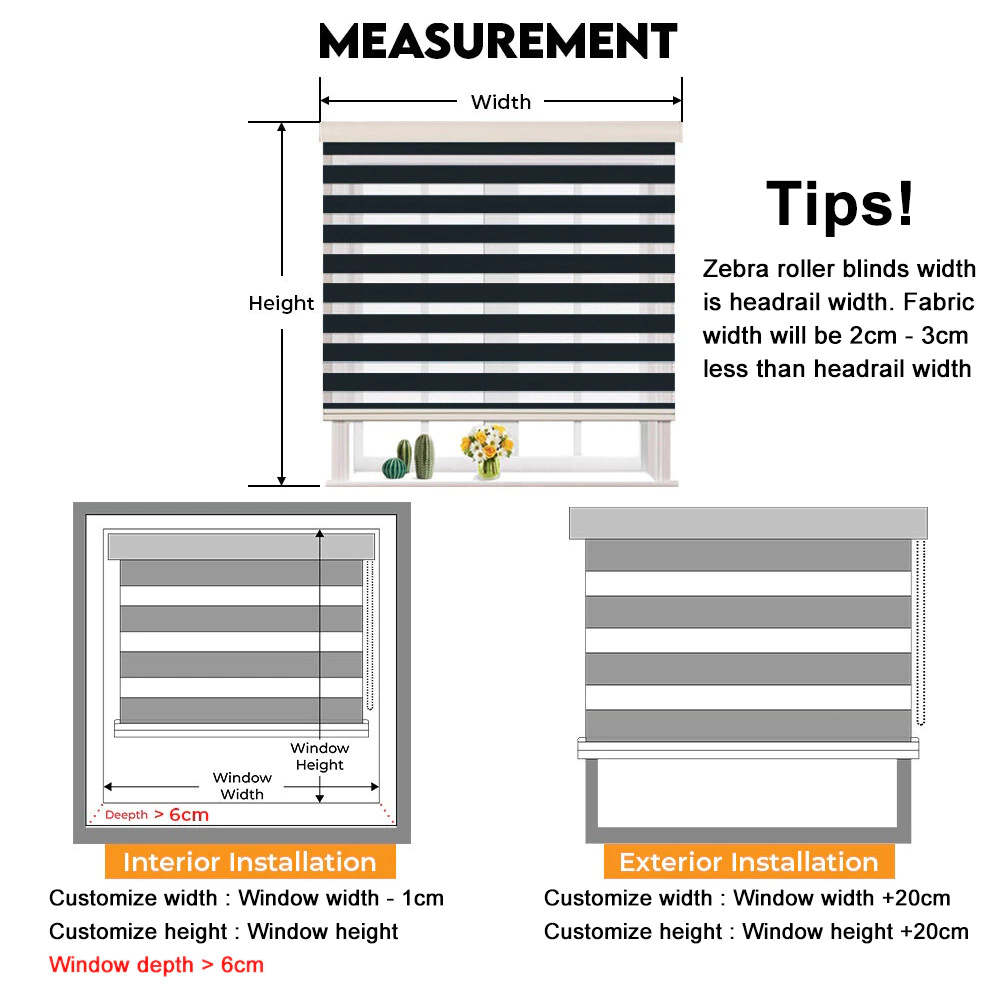 MEASUREMENT

Width

Height

Tips!

Zebra roller blinds width is headrail width. Fabric width will be 2cm - 3cm less than headrail width

Window Height

Window Width

Deepth > 6cm

Interior Installation

Customize width : Window width - 1cm

Customize height : Window height

Window depth > 6cm

Exterior Installation

Customize width : Window width +20cm

Customize height : Window height +20cm