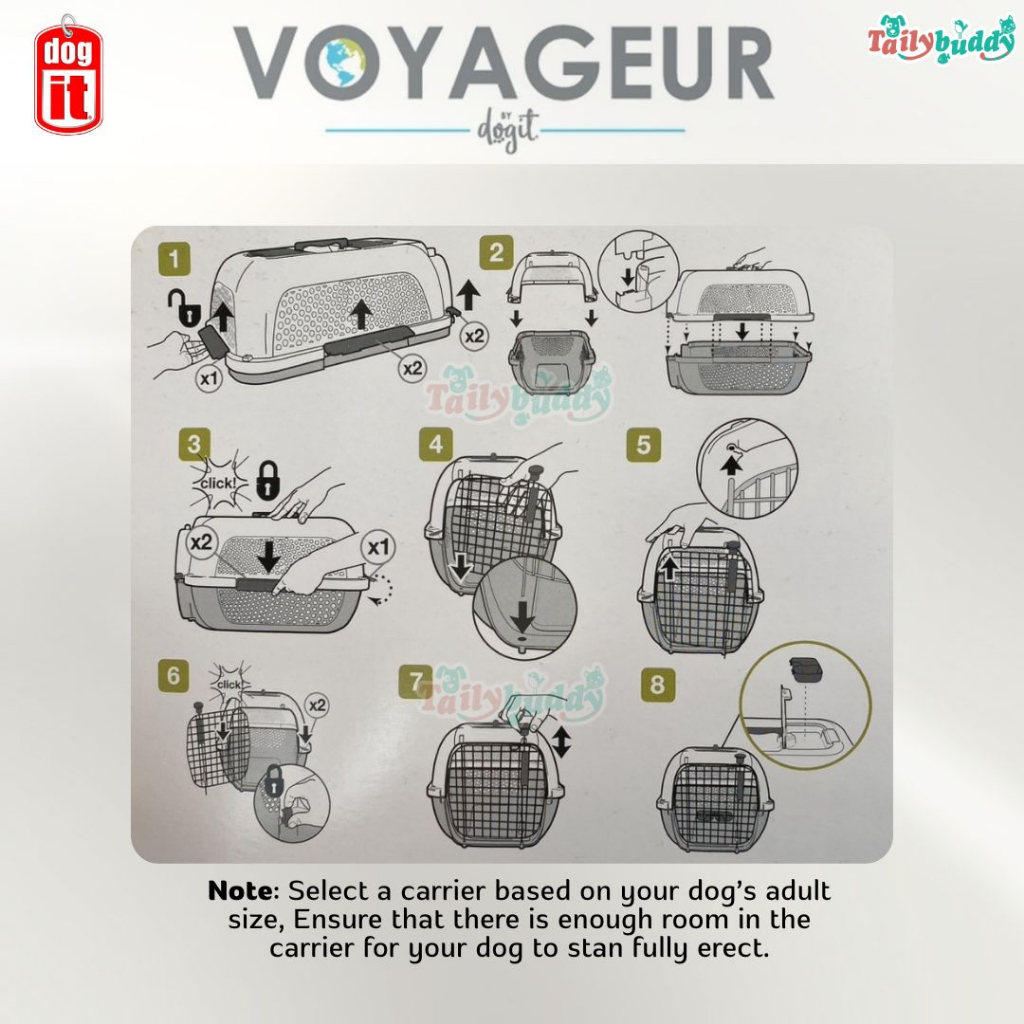 dog it

VOYAGEUR

BY dogit

Tailybuddy

1

x1

x2

x2

2

Tailybuddy

3

click!

x2

x1

4

5

6

click

x2

7

Tailybuddy

8

**Note**: Select a carrier based on your dog's adult size, Ensure that there is enough room in the carrier for your dog to stan fully erect.