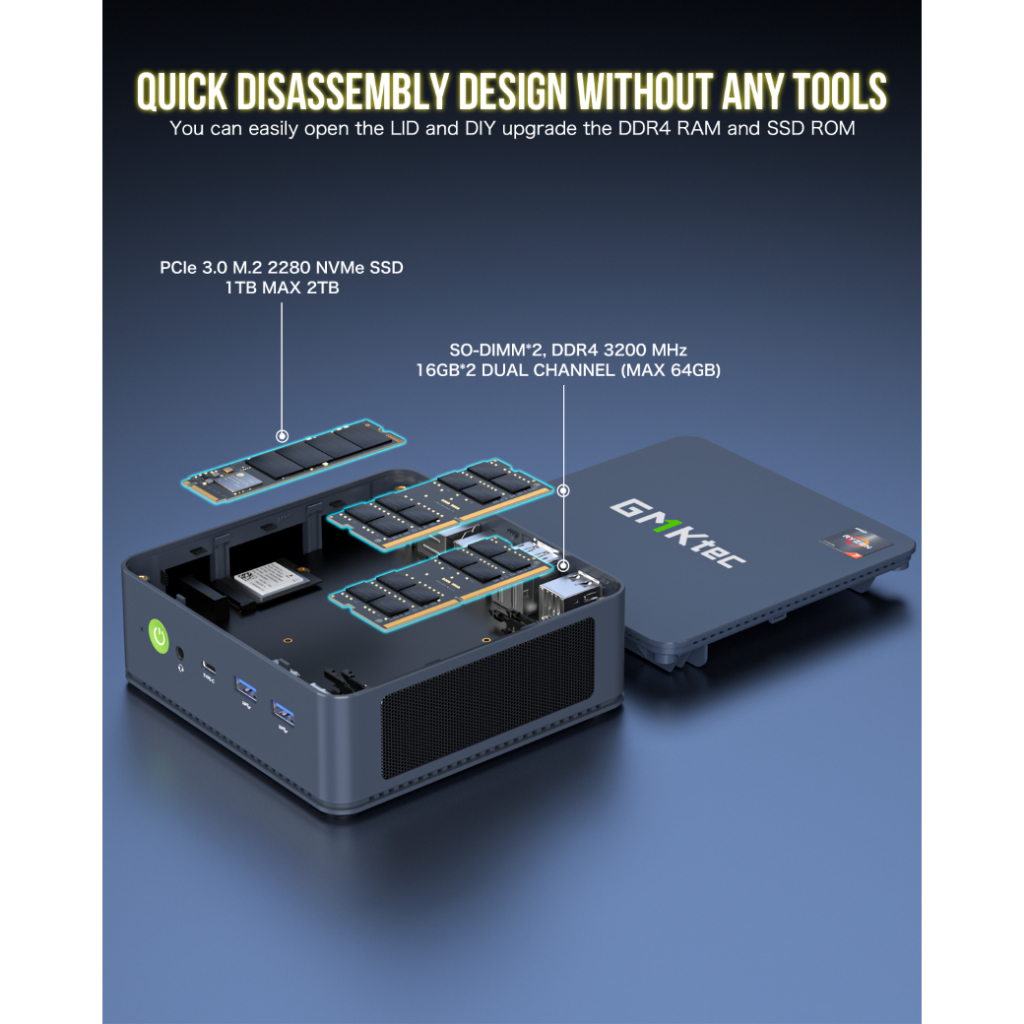 QUICK DISASSEMBLY DESIGN WITHOUT ANY TOOLS
You can easily open the LID and DIY upgrade the DDR4 RAM and SSD ROM

PCIe 3.0 M.2 2280 NVMe SSD
1TB MAX 2TB

SO-DIMM*2, DDR4 3200 MHz
16GB*2 DUAL CHANNEL (MAX 64GB)

GMKtec