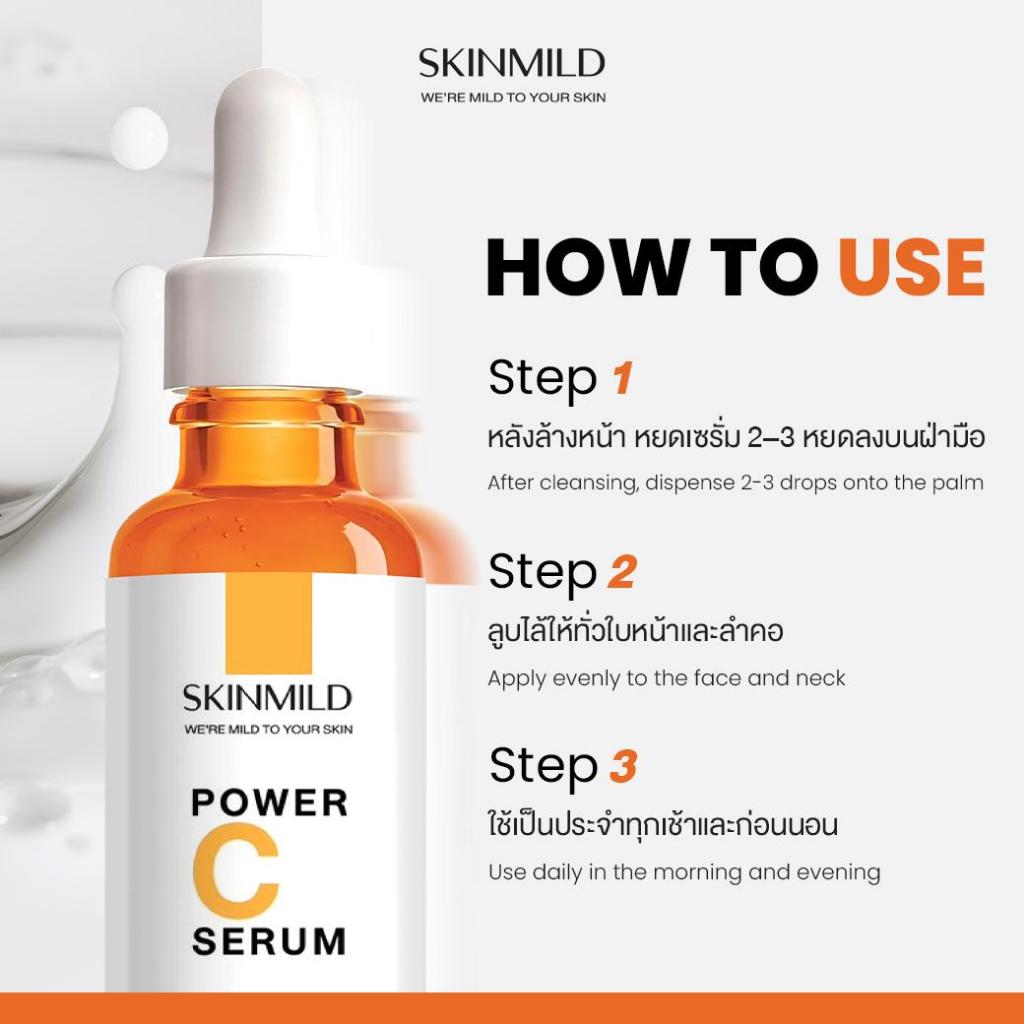 SKINMILD
WE'RE MILD TO YOUR SKIN

HOW TO USE

Step 1
หลังล้างหน้า หยดเซรั่ม 2–3 หยดลงบนฝ่ามือ
After cleansing, dispense 2-3 drops onto the palm

Step 2
ลูบไล้ให้ทั่วใบหน้าและลำคอ
Apply evenly to the face and neck

Step 3
ใช้เป็นประจำทุกเช้าและก่อนนอน
Use daily in the morning and evening

SKINMILD
WE'RE MILD TO YOUR SKIN

POWER
C
SERUM