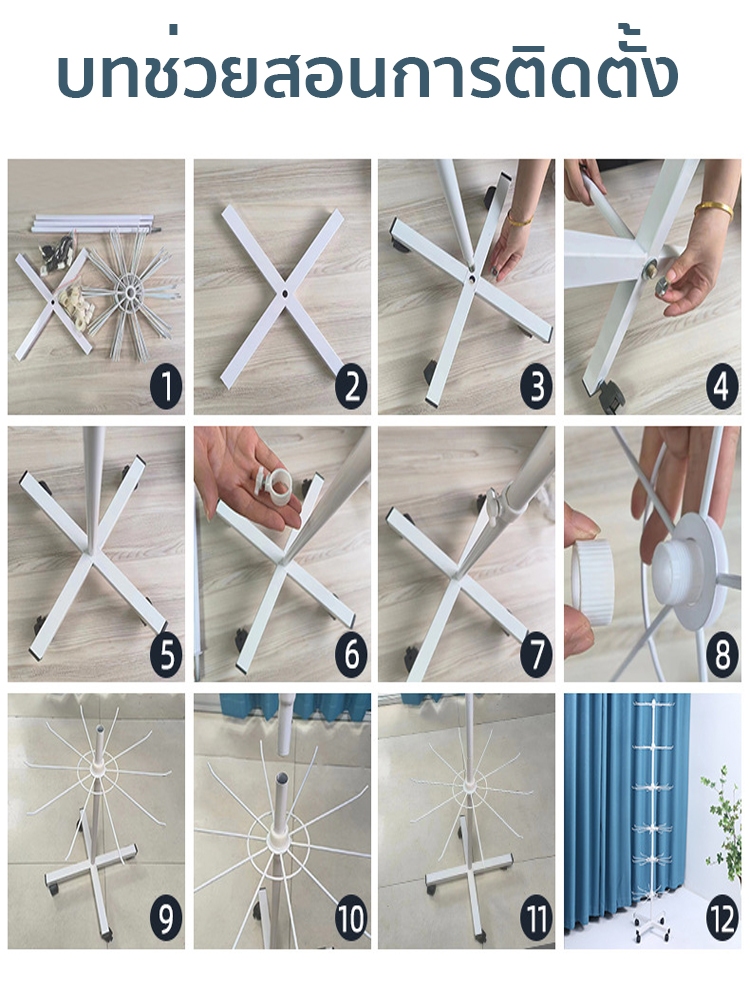 บทช่วยสอนการติดตั้ง

1

2

3

4

5

6

7

8

9

10

11

12