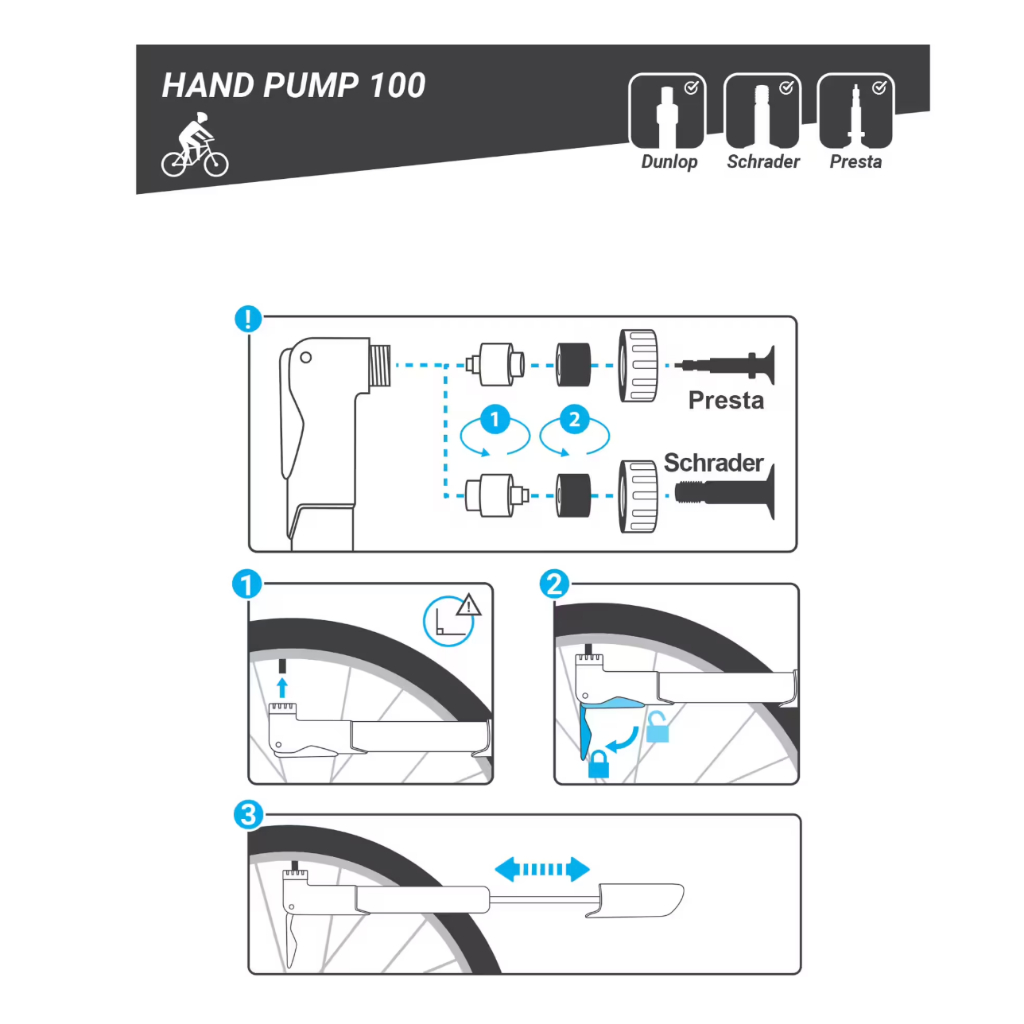 HAND PUMP 100

Dunlop
Schrader
Presta

!

1
2

Presta

Schrader

1

2

3