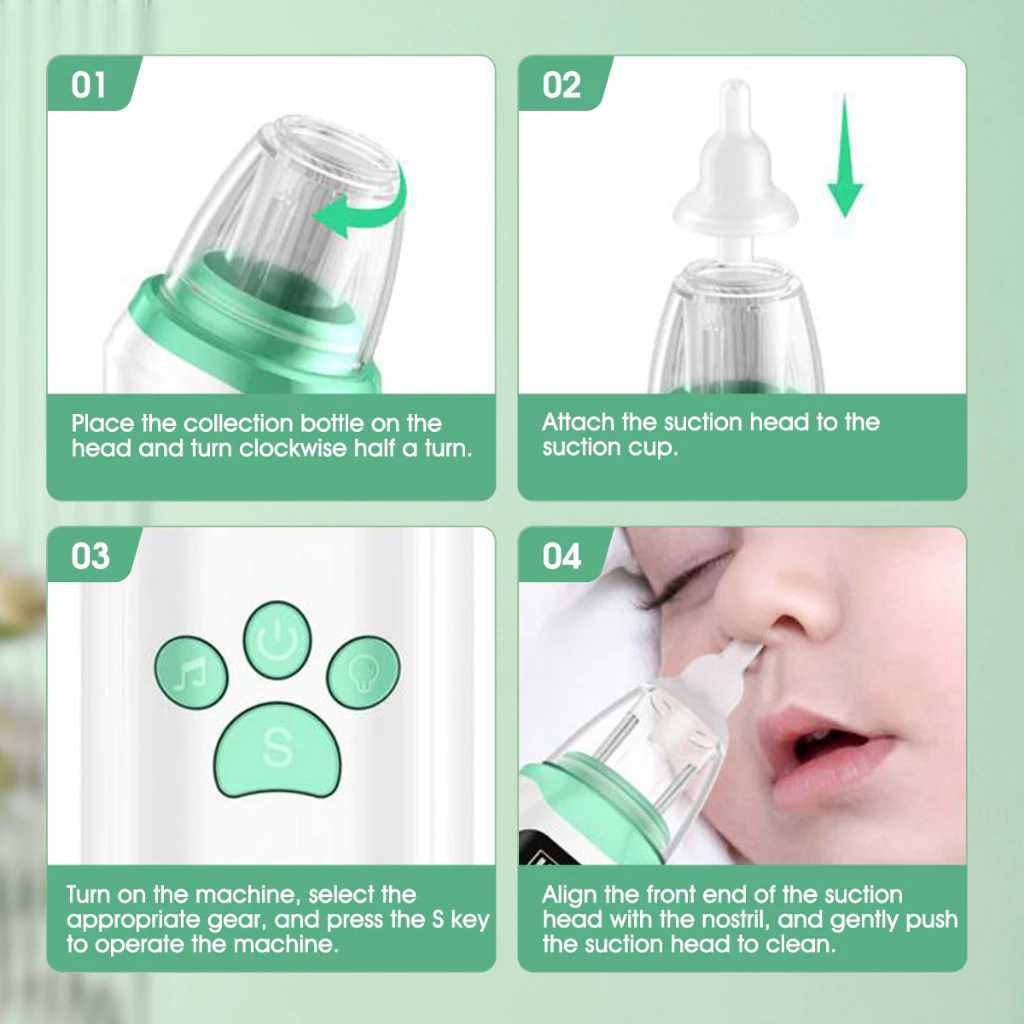 01

Place the collection bottle on the head and turn clockwise half a turn.

02

Attach the suction head to the suction cup.

03

S

Turn on the machine, select the appropriate gear, and press the S key to operate the machine.

04

Align the front end of the suction head with the nostril, and gently push the suction head to clean.