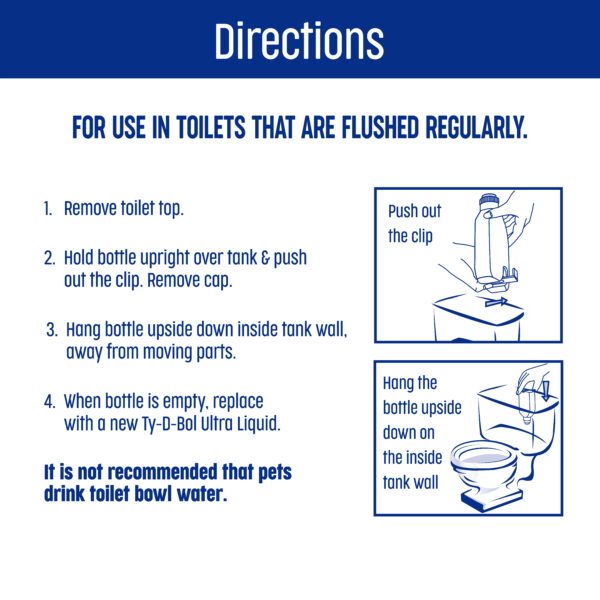 Directions

FOR USE IN TOILETS THAT ARE FLUSHED REGULARLY.

1. Remove toilet top.

2. Hold bottle upright over tank & push out the clip. Remove cap.

3. Hang bottle upside down inside tank wall, away from moving parts.

4. When bottle is empty, replace with a new Ty-D-Bol Ultra Liquid.

It is not recommended that pets drink toilet bowl water.

Push out the clip

Hang the bottle upside down on the inside tank wall