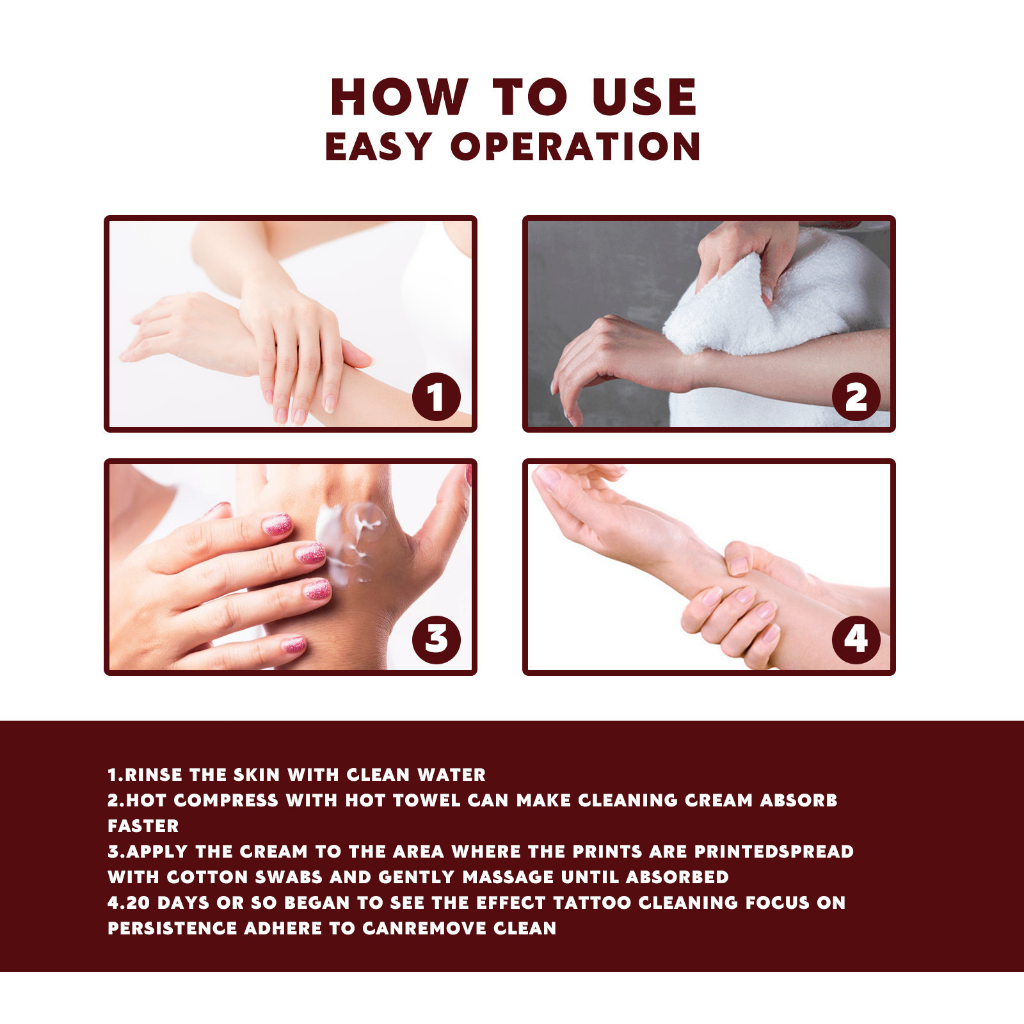 HOW TO USE
EASY OPERATION

1

2

3

4

1.RINSE THE SKIN WITH CLEAN WATER
2.HOT COMPRESS WITH HOT TOWEL CAN MAKE CLEANING CREAM ABSORB FASTER
3.APPLY THE CREAM TO THE AREA WHERE THE PRINTS ARE PRINTEDSPREAD WITH COTTON SWABS AND GENTLY MASSAGE UNTIL ABSORBED
4.20 DAYS OR SO BEGAN TO SEE THE EFFECT TATTOO CLEANING FOCUS ON PERSISTENCE ADHERE TO CANREMOVE CLEAN