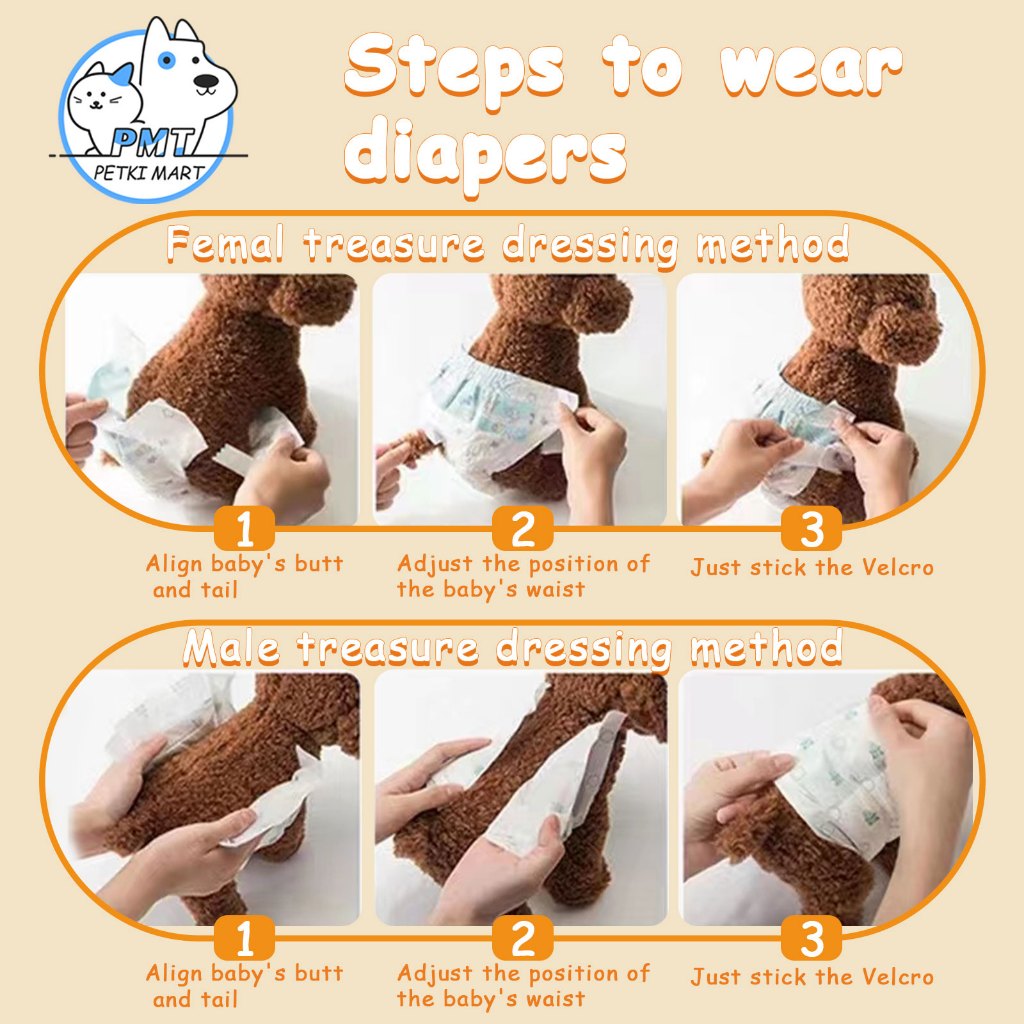 PMT
PETKI MART

Steps to wear diapers

Femal treasure dressing method

1
Align baby's butt and tail

2
Adjust the position of the baby's waist

3
Just stick the Velcro

Male treasure dressing method

1
Align baby's butt and tail

2
Adjust the position of the baby's waist

3
Just stick the Velcro