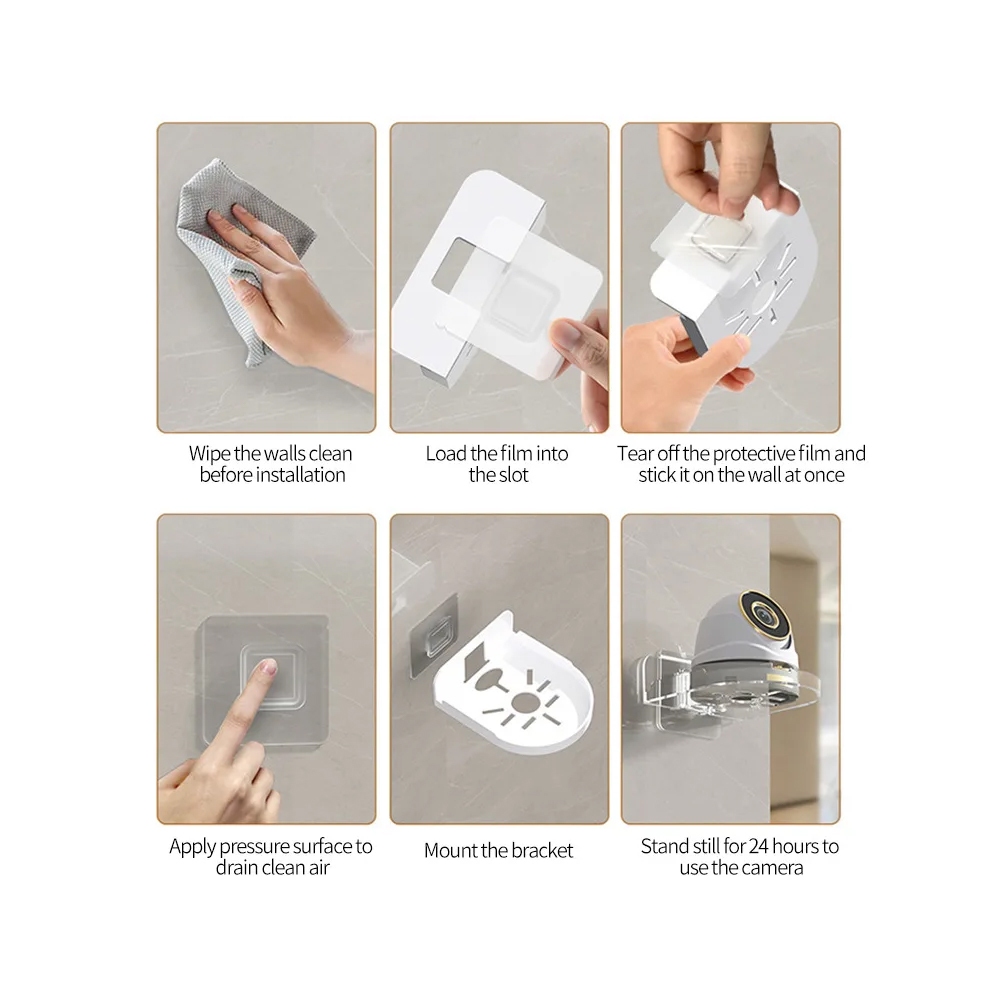 Wipe the walls clean before installation

Load the film into the slot

Tear off the protective film and stick it on the wall at once

Apply pressure surface to drain clean air

Mount the bracket

Stand still for 24 hours to use the camera