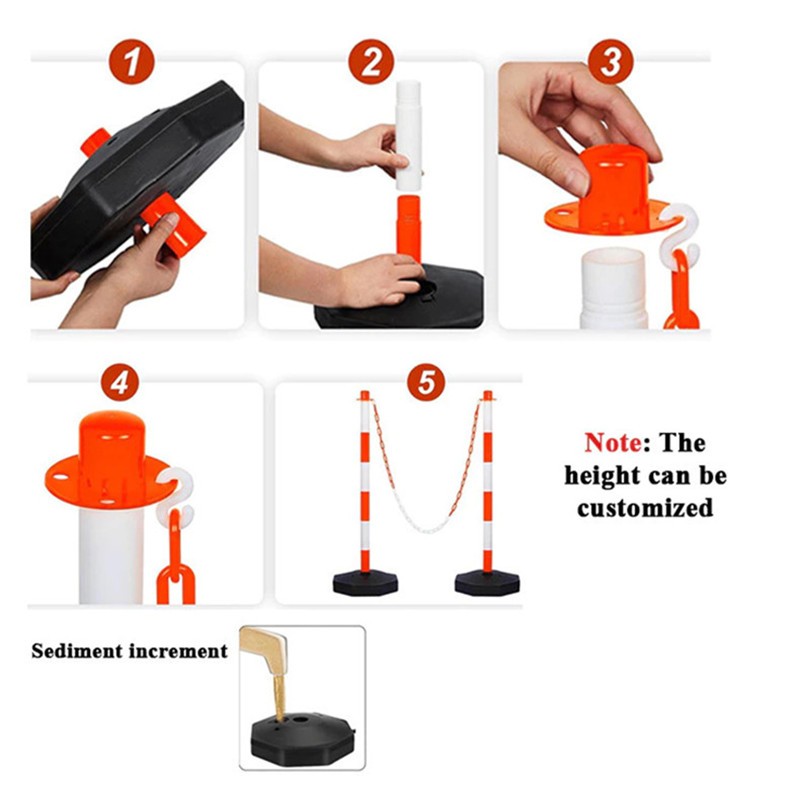 1

2

3

4

5

Note: The height can be customized

Sediment increment