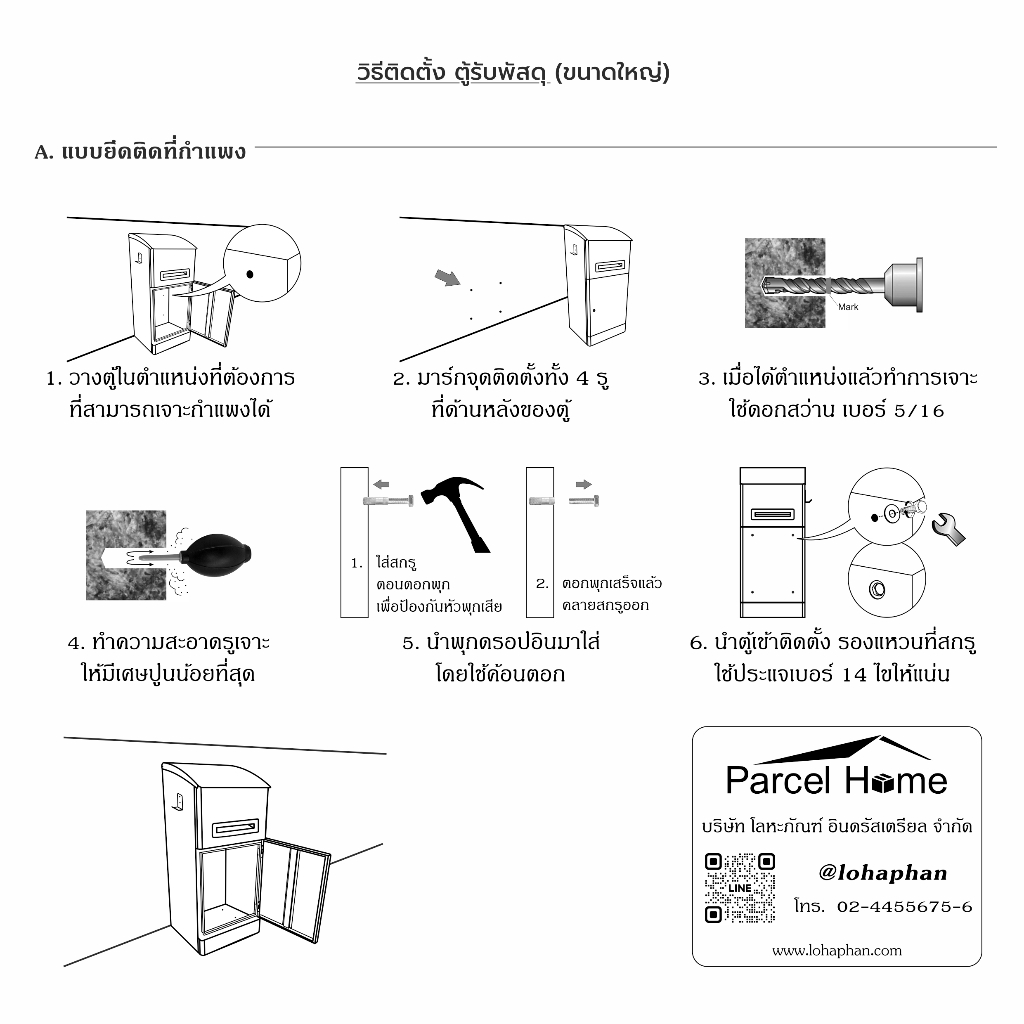 วิธีติดตั้ง ตู้รับพัสดุ (ขนาดใหญ่)

A. แบบยึดติดที่กำแพง

1. วางตู้ในตำแหน่งที่ต้องการ ที่สามารถเจาะกำแพงได้

2. มาร์กจุดติดตั้งทั้ง 4 รู ที่ด้านหลังของตู้

Mark

3. เมื่อได้ตำแหน่งแล้วทำการเจาะ ใช้ดอกสว่าน เบอร์ 5/16

4. ทำความสะอาดรูเจาะ ให้มีเศษปูนน้อยที่สุด

1. ใส่สกรู ตอนตอกพุก เพื่อป้องกันหัวพุกเสีย

2. ตอกพุกเสร็จแล้ว คลายสกรูออก

5. นำพุกดรอปอินมาใส่ โดยใช้ค้อนตอก

6. นำตู้เข้าติดตั้ง รองแหวนที่สกรู ใช้ประแจเบอร์ 14 ไขให้แน่น

Parcel Home

บริษัท โลหะภัณฑ์ อินดรัสเตรียล จำกัด

LINE

@lohaphan

โทร. 02-4455675-6

www.lohaphan.com