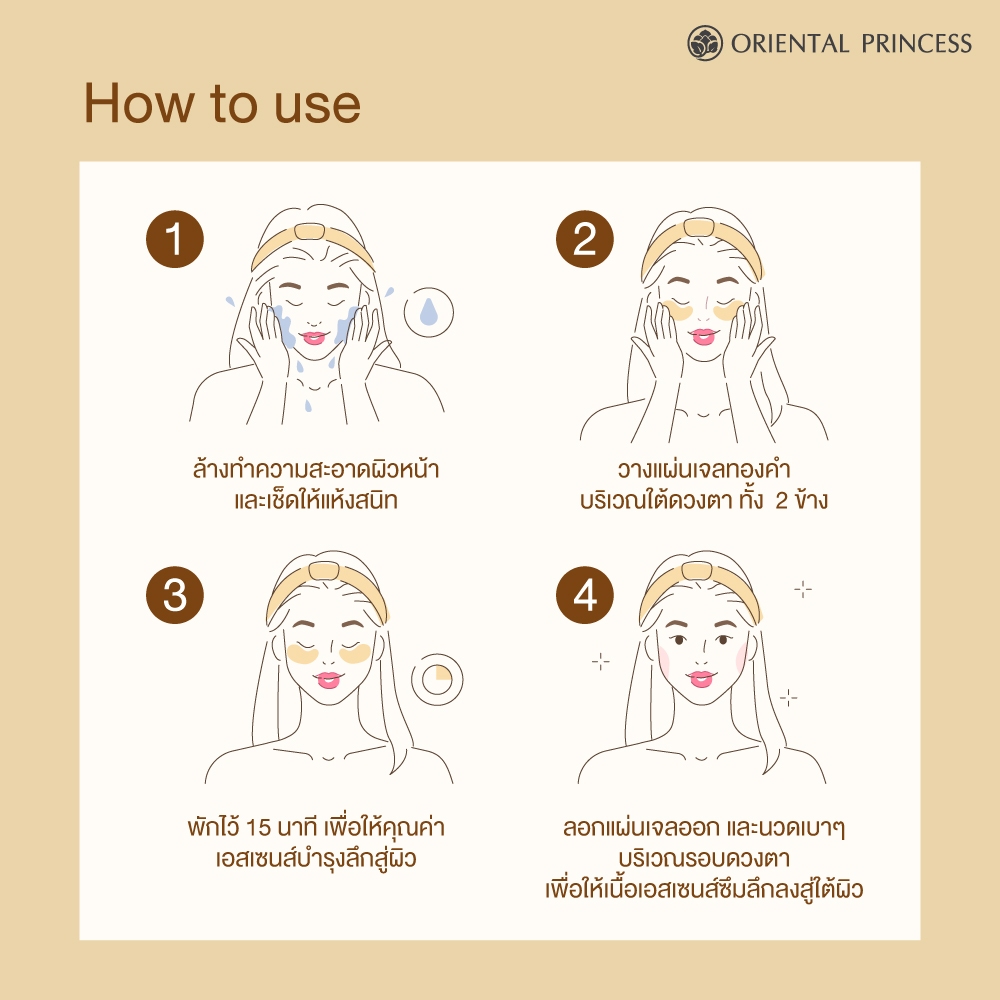 ORIENTAL PRINCESS

How to use

1
ล้างทำความสะอาดผิวหน้า และเช็ดให้แห้งสนิท

2
วางแผ่นเจลทองคำ บริเวณใต้ดวงตา ทั้ง 2 ข้าง

3
พักไว้ 15 นาที เพื่อให้คุณค่า เอสเซนส์บำรุงลึกสู่ผิว

4
ลอกแผ่นเจลออก และนวดเบาๆ บริเวณรอบดวงตา เพื่อให้เนื้อเอสเซนส์ซึมลึกลงสู่ใต้ผิว