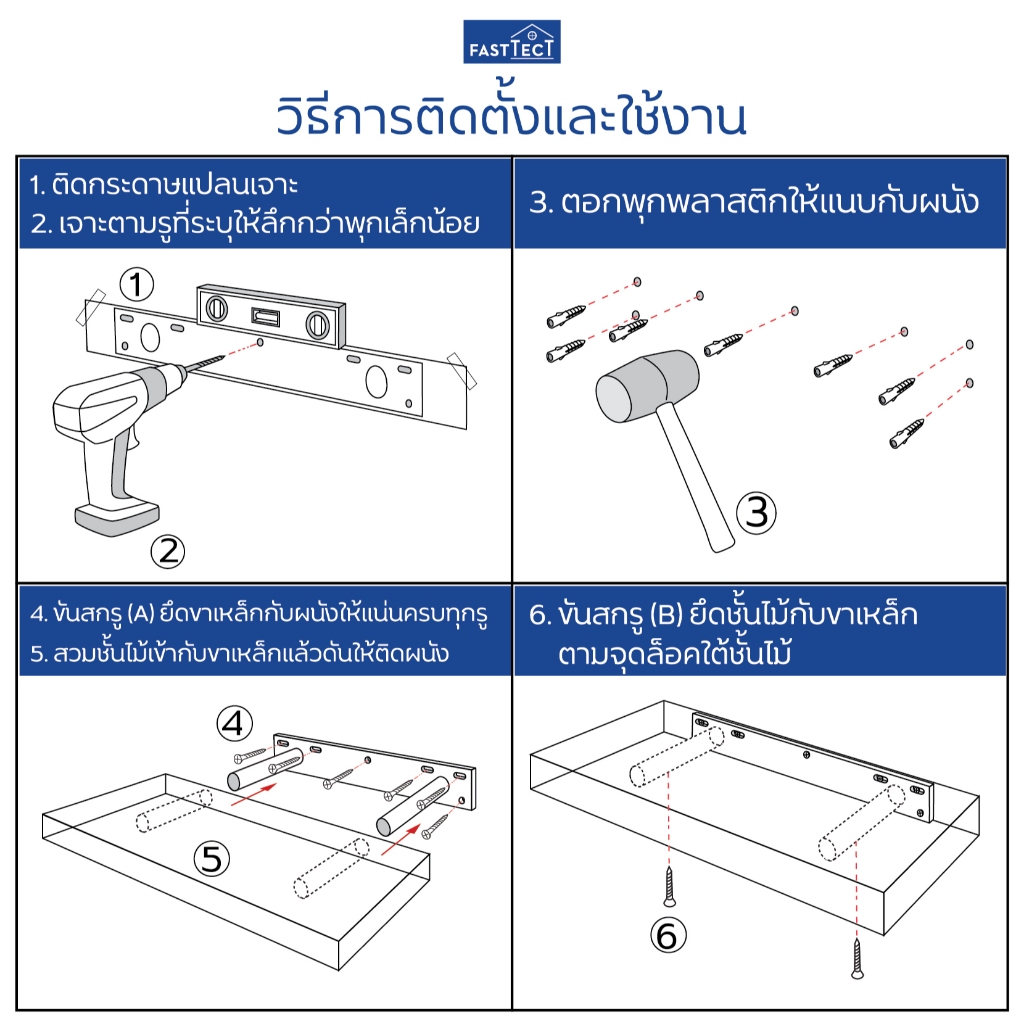 FASTTECT

วิธีการติดตั้งและใช้งาน

1. ติดกระดาษแปลนเจาะ
2. เจาะตามรูที่ระบุให้ลึกกว่าพุกเล็กน้อย

①

②

3. ตอกพุกพลาสติกให้แนบกับผนัง

③

4. ขันสกรู (A) ยึดขาเหล็กกับผนังให้แน่นครบทุกรู
5. สวมชั้นไม้เข้ากับขาเหล็กแล้วดันให้ติดผนัง

④

⑤

6. ขันสกรู (B) ยึดชั้นไม้กับขาเหล็ก ตามจุดล็อคใต้ชั้นไม้

⑥