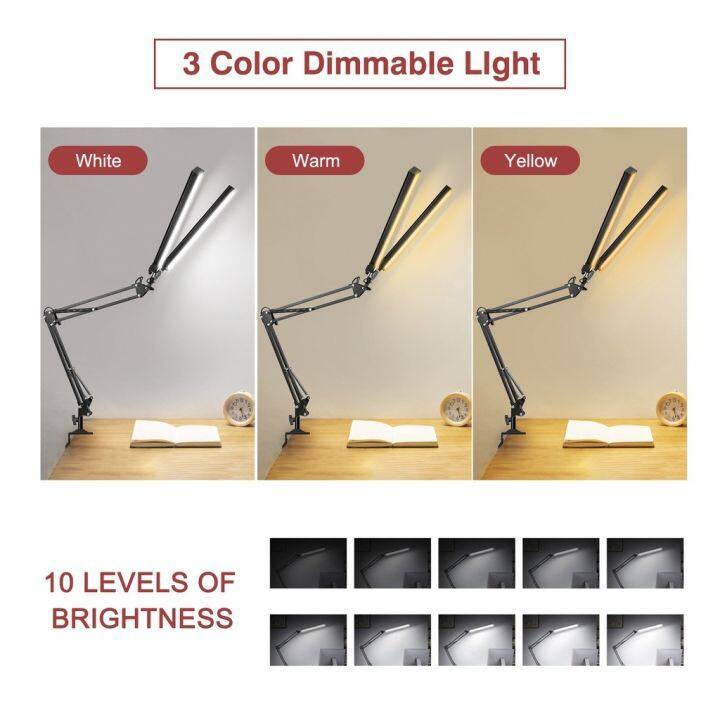 3 Color Dimmable LIght

White

Warm

Yellow

10 LEVELS OF BRIGHTNESS