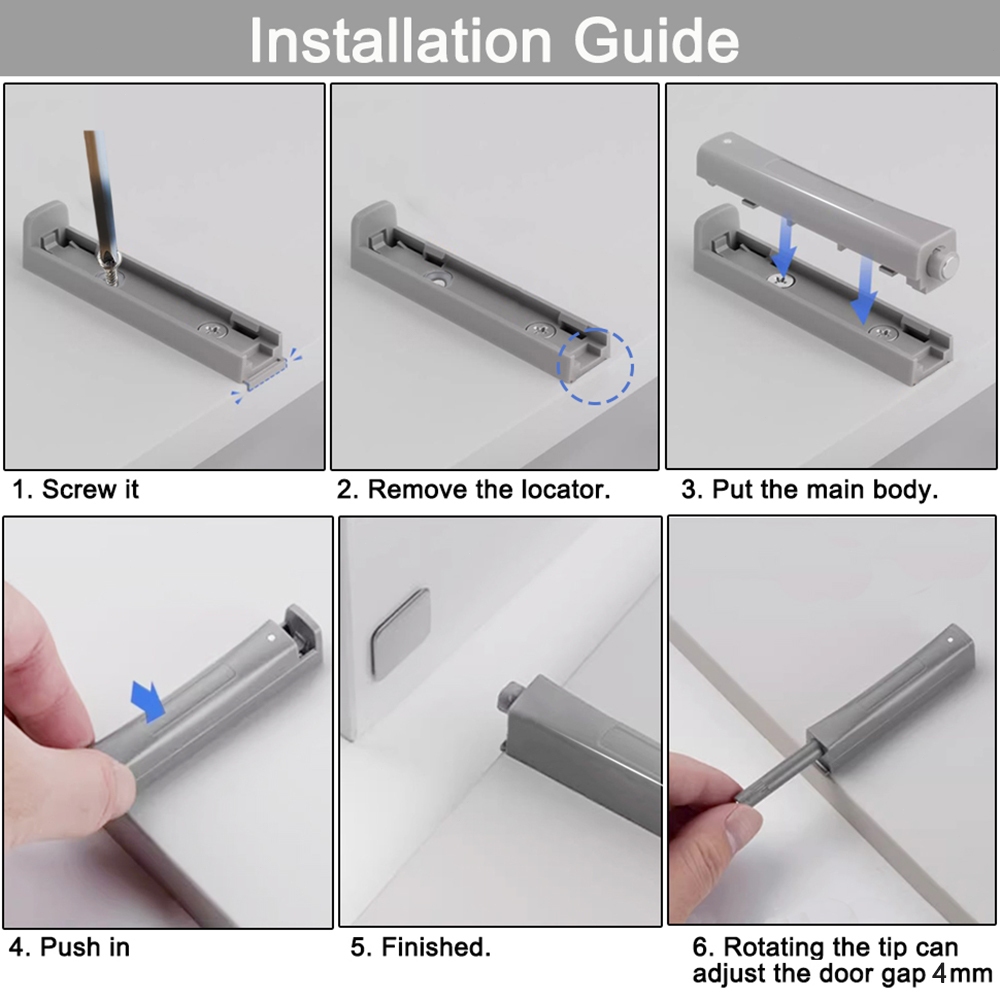 Installation Guide

1. Screw it

2. Remove the locator.

3. Put the main body.

4. Push in

5. Finished.

6. Rotating the tip can adjust the door gap 4mm