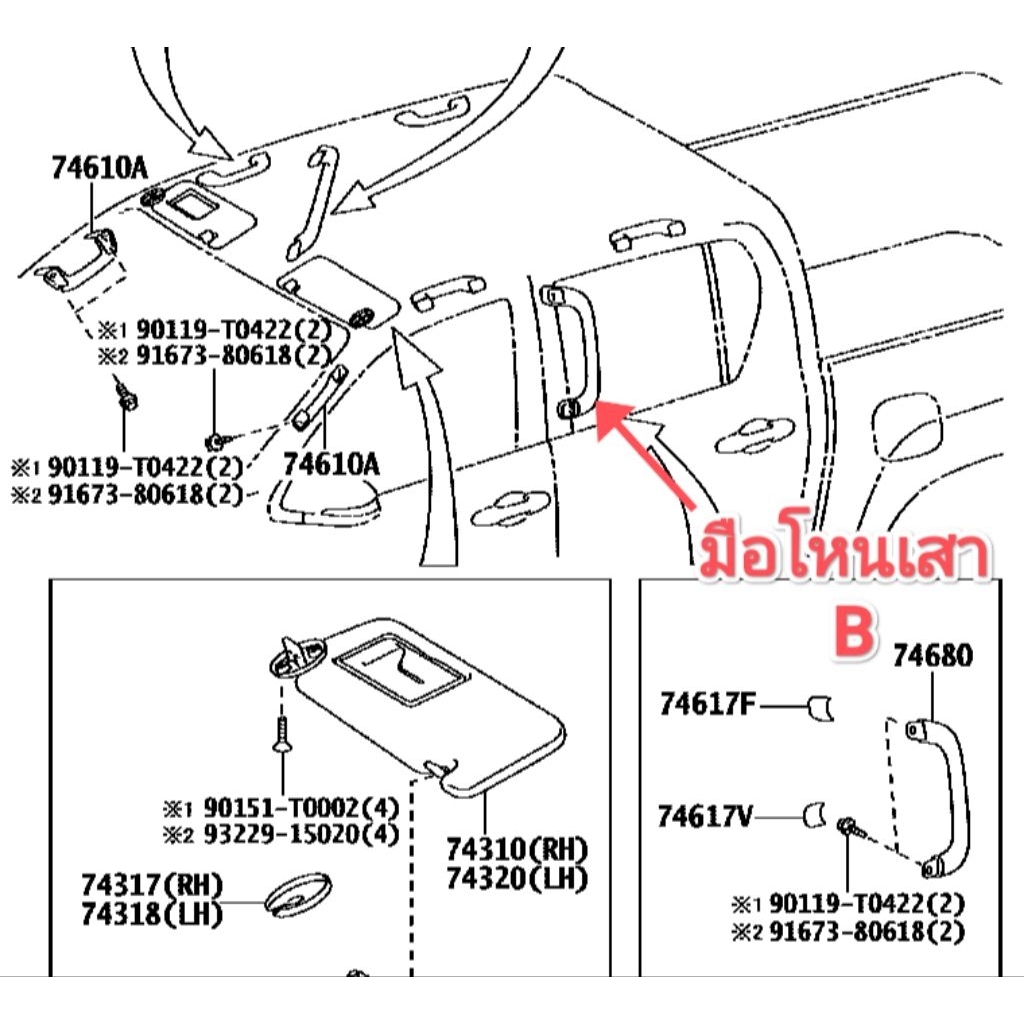 74610A

※1 90119-T0422(2)
※2 91673-80618(2)

※1 90119-T0422(2)
※2 91673-80618(2)

74610A

มือโหนเสา
B

※1 90151-T0002(4)
※2 93229-15020(4)

74310(RH)
74320(LH)

74317(RH)
74318(LH)

74680

74617F

74617V

※1 90119-T0422(2)
※2 91673-80618(2)